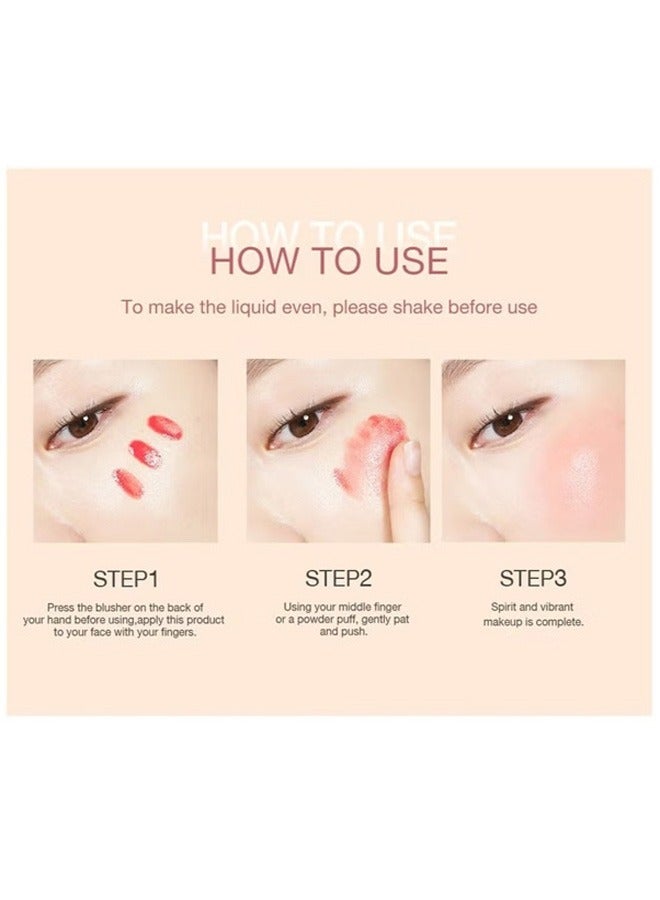 HOW TO USE
HOW TO USE

To make the liquid even, please shake before use

STEP1

Press the blusher on the back of your hand before using,apply this product to your face with your fingers.

STEP2

Using your middle finger or a powder puff, gently pat and push.

STEP3

Spirit and vibrant makeup is complete.