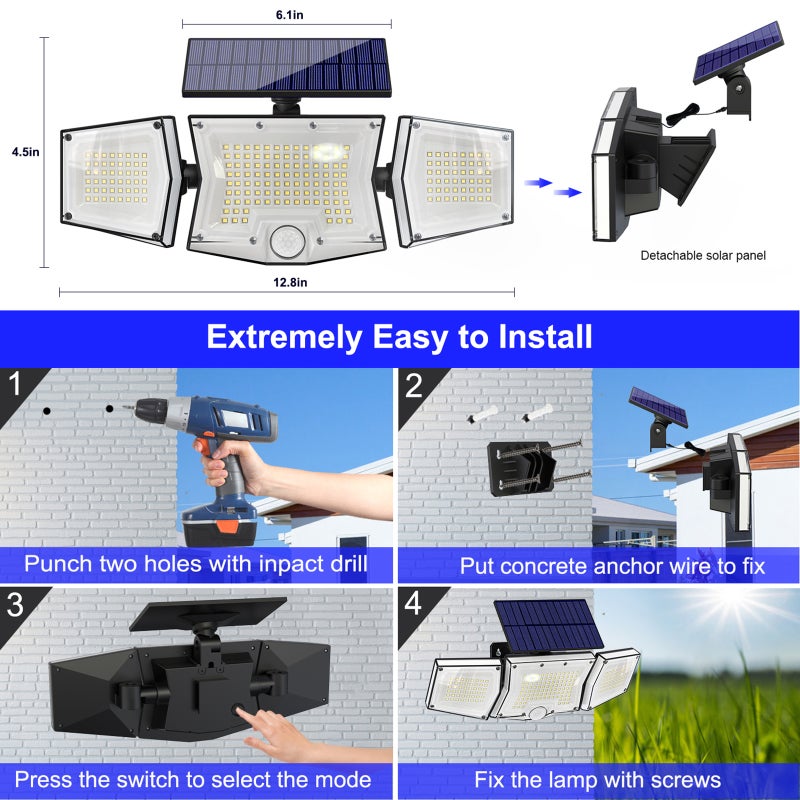 6.1in

4.5in

12.8in

Detachable solar panel

Extremely Easy to Install

1

Punch two holes with inpact drill

2

Put concrete anchor wire to fix

3

Press the switch to select the mode

4

Fix the lamp with screws