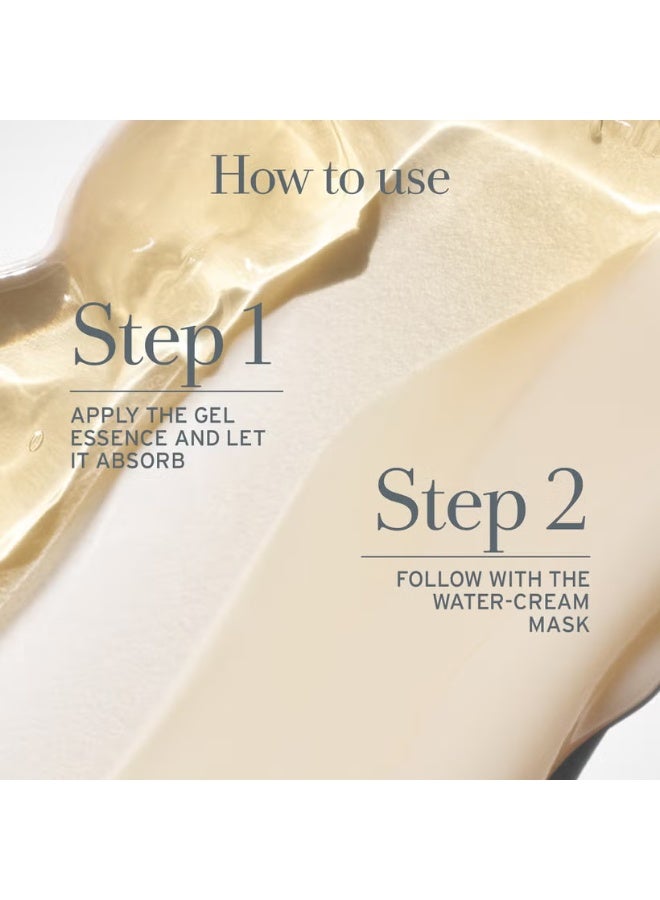 How to use

Step 1

APPLY THE GEL ESSENCE AND LET IT ABSORB

Step 2

FOLLOW WITH THE WATER-CREAM MASK