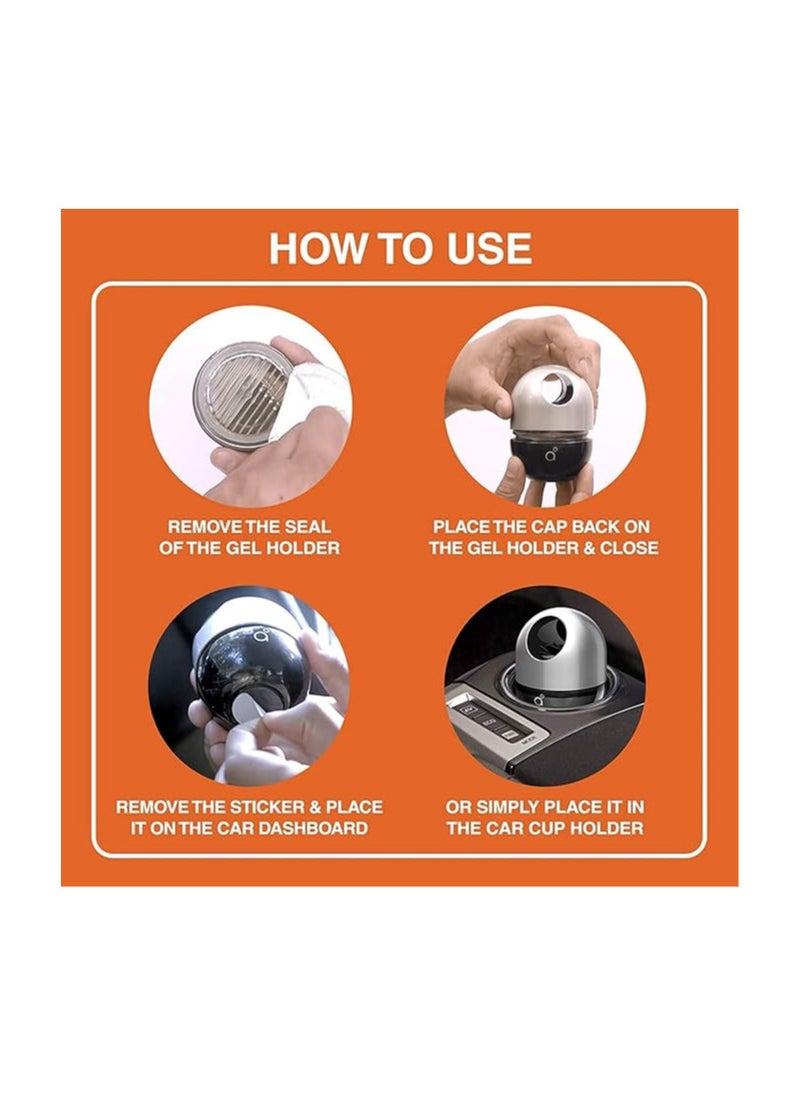 HOW TO USE

REMOVE THE SEAL OF THE GEL HOLDER

PLACE THE CAP BACK ON THE GEL HOLDER & CLOSE

REMOVE THE STICKER & PLACE IT ON THE CAR DASHBOARD

OR SIMPLY PLACE IT IN THE CAR CUP HOLDER