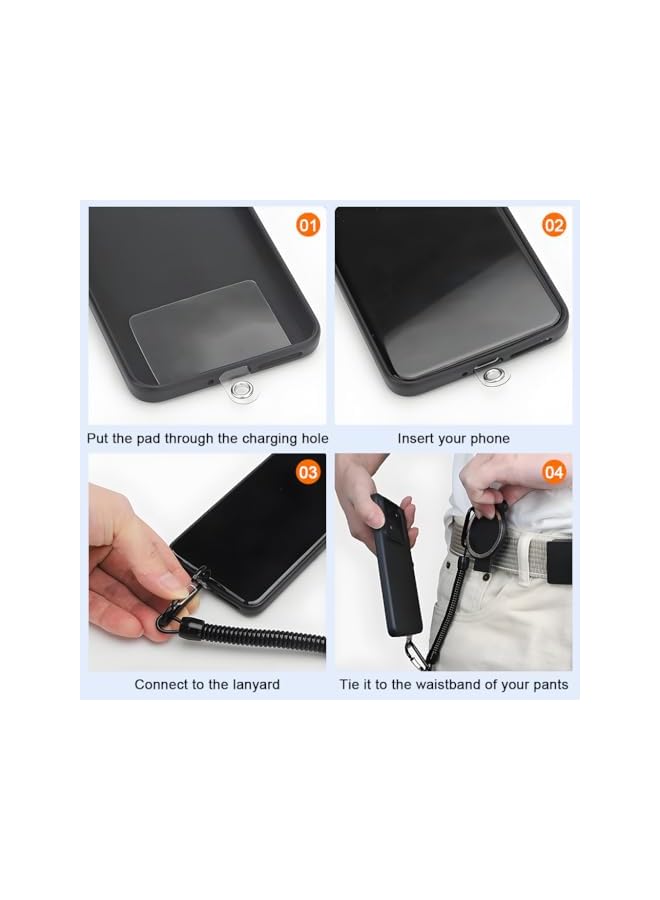 01

Put the pad through the charging hole

02

Insert your phone

03

Connect to the lanyard

04

Tie it to the waistband of your pants