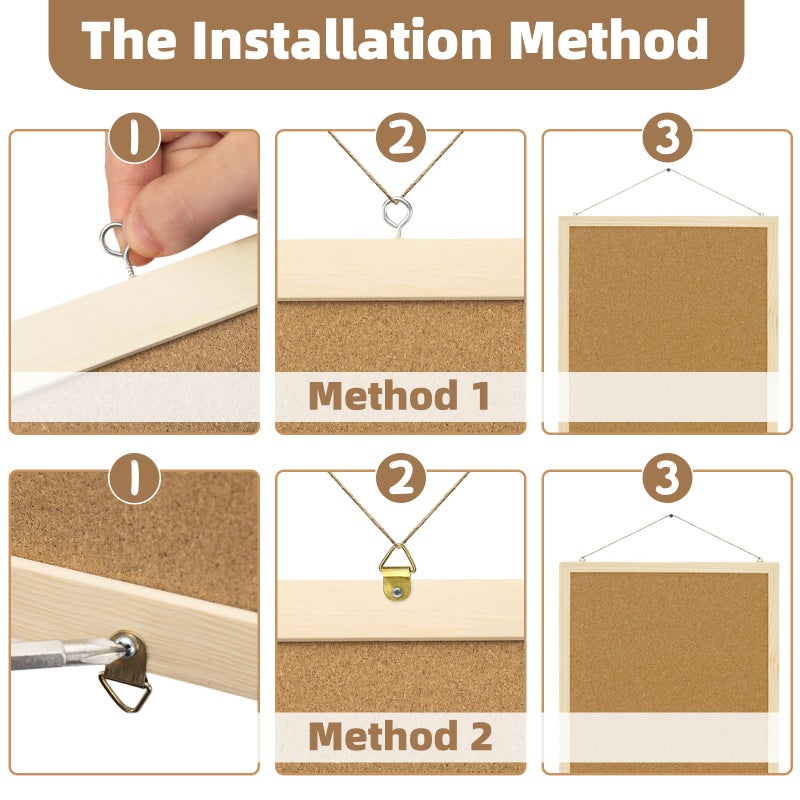 The Installation Method

1

2

3

Method 1

1

2

3

Method 2