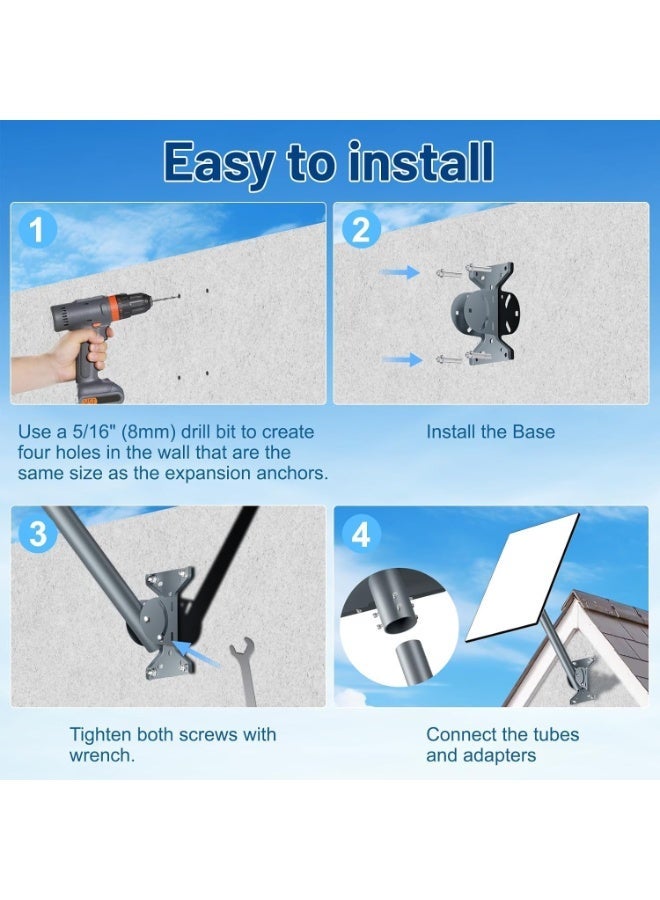 Easy to install

1

Use a 5/16" (8mm) drill bit to create four holes in the wall that are the same size as the expansion anchors.

2

Install the Base

3

Tighten both screws with wrench.

4

Connect the tubes and adapters