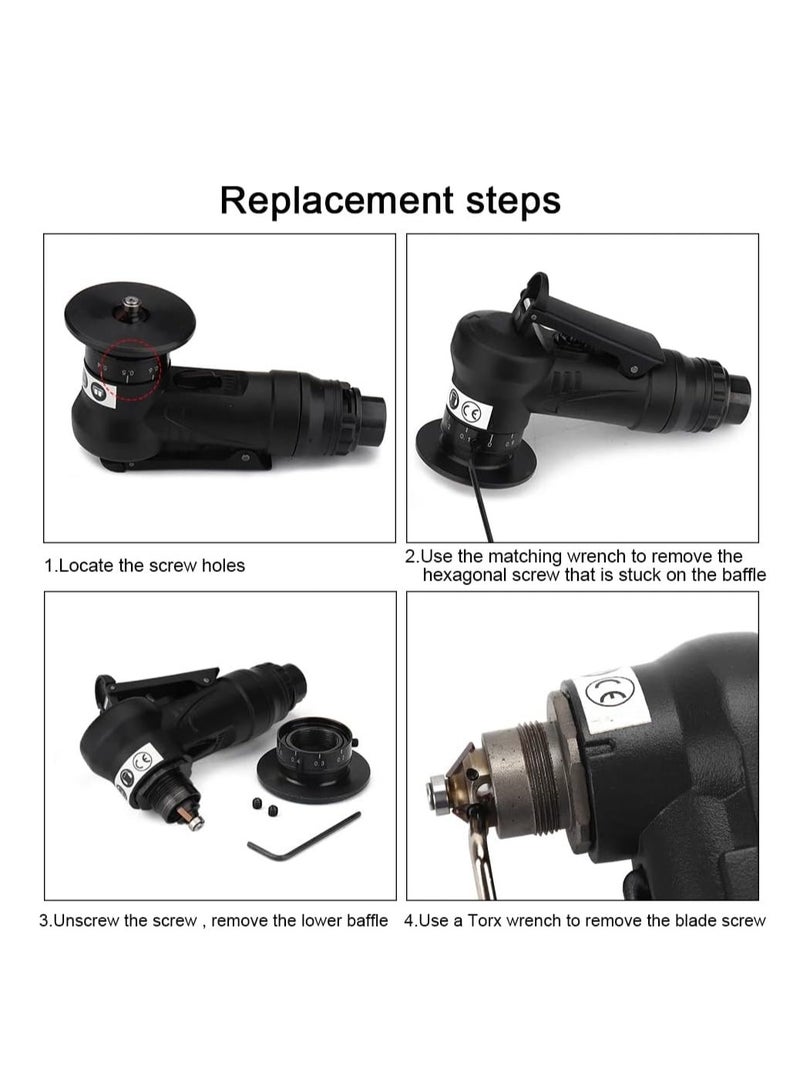 Replacement steps

1.Locate the screw holes

2.Use the matching wrench to remove the hexagonal screw that is stuck on the baffle

3.Unscrew the screw , remove the lower baffle

4.Use a Torx wrench to remove the blade screw