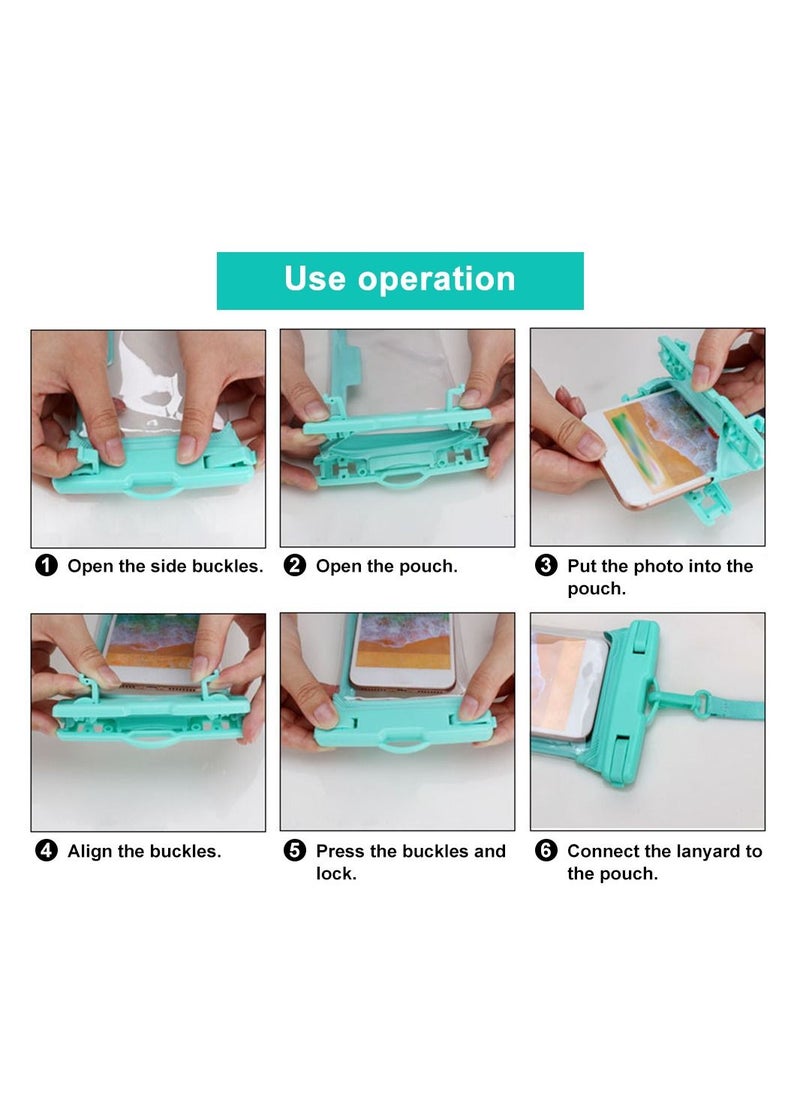 Use operation

1 Open the side buckles.

2 Open the pouch.

3 Put the photo into the pouch.

4 Align the buckles.

5 Press the buckles and lock.

6 Connect the lanyard to the pouch.