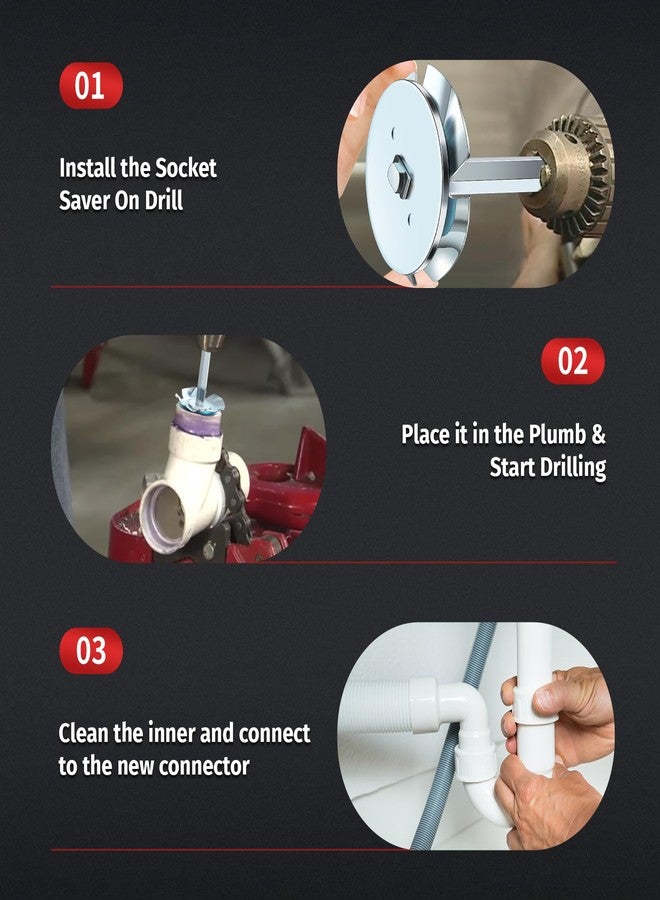 01

Install the Socket Saver On Drill

02

Place it in the Plumb & Start Drilling

03

Clean the inner and connect to the new connector