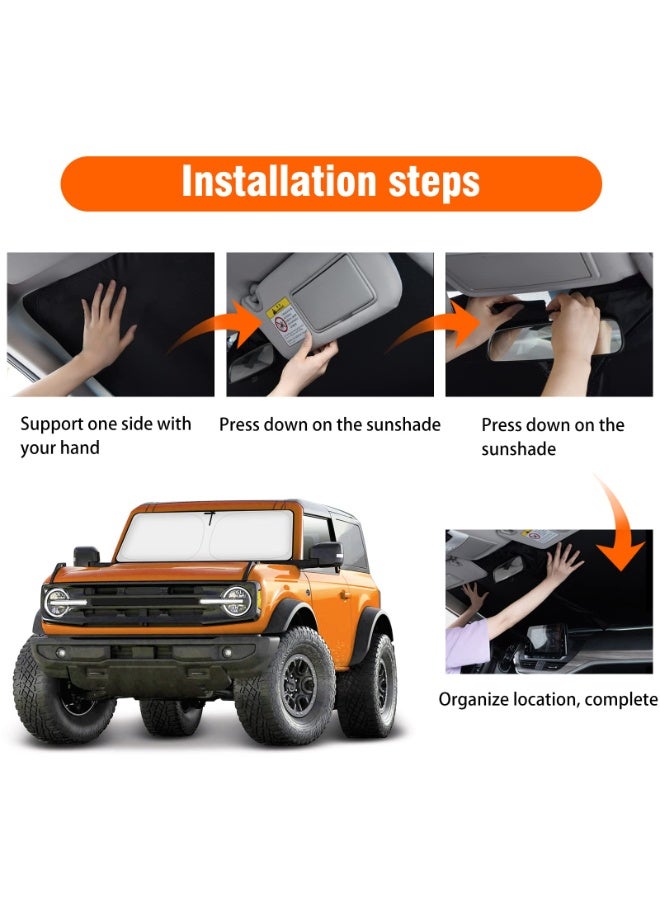 Installation steps

Support one side with your hand

Press down on the sunshade

Press down on the sunshade

Organize location, complete