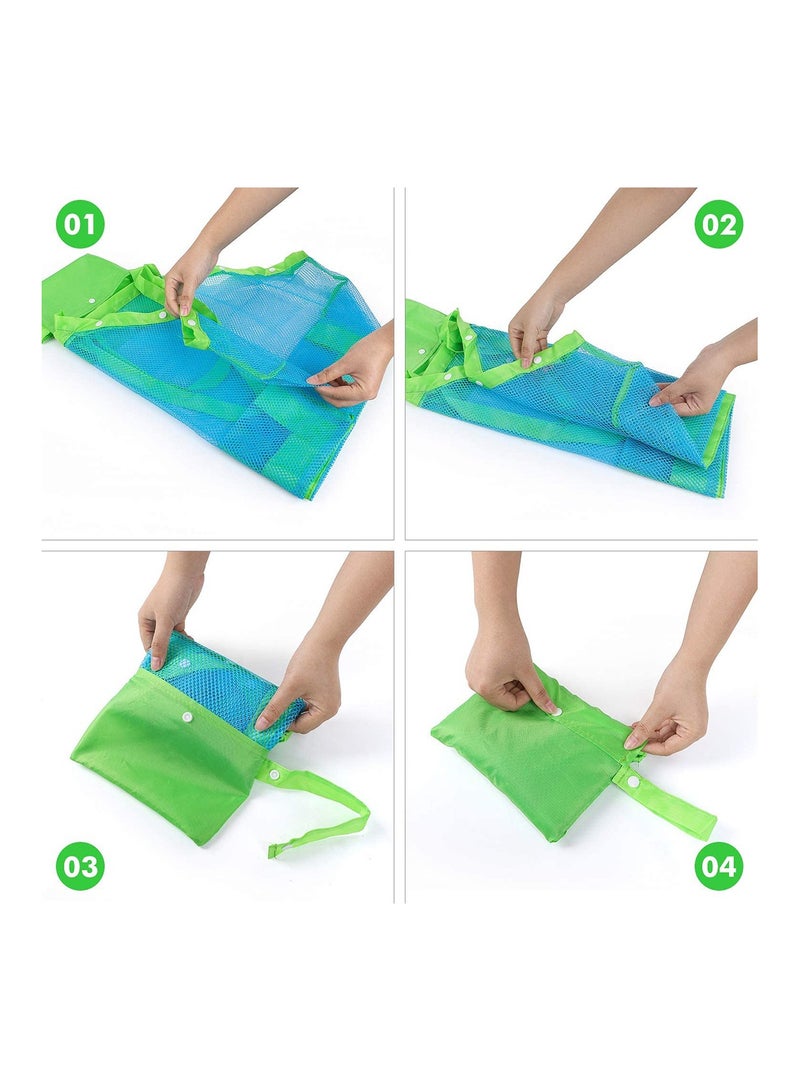 01

02

03

04