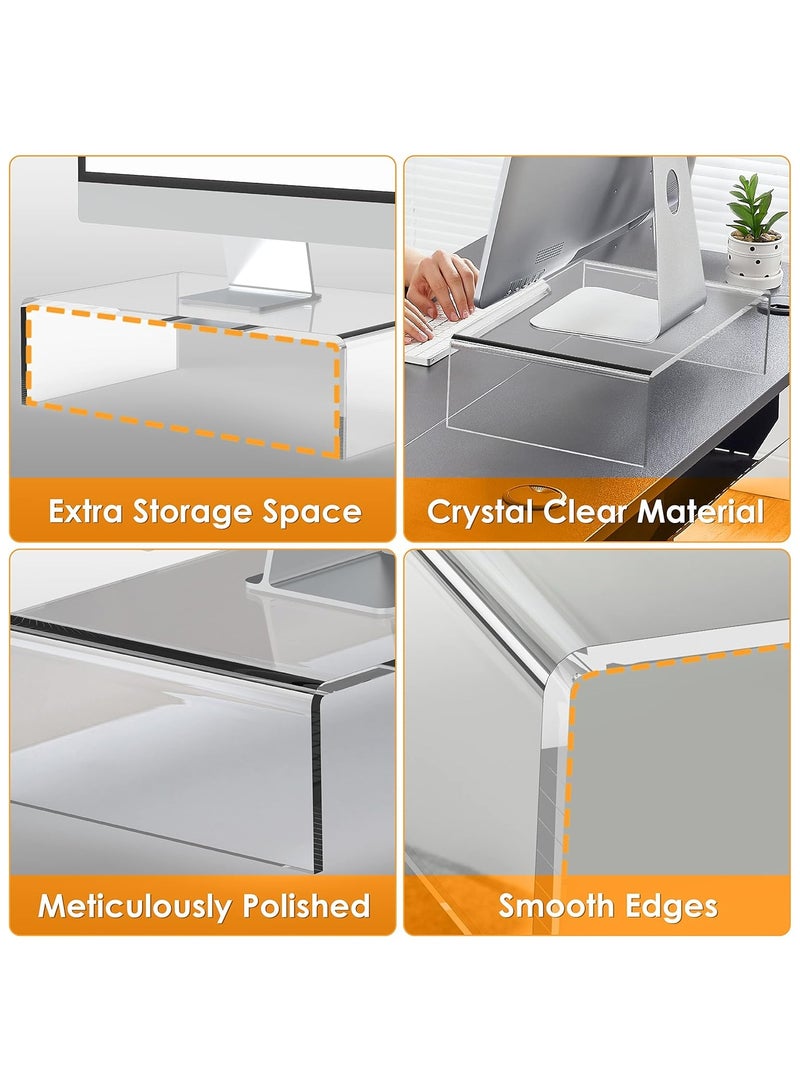 Extra Storage Space

Crystal Clear Material

Meticulously Polished

Smooth Edges