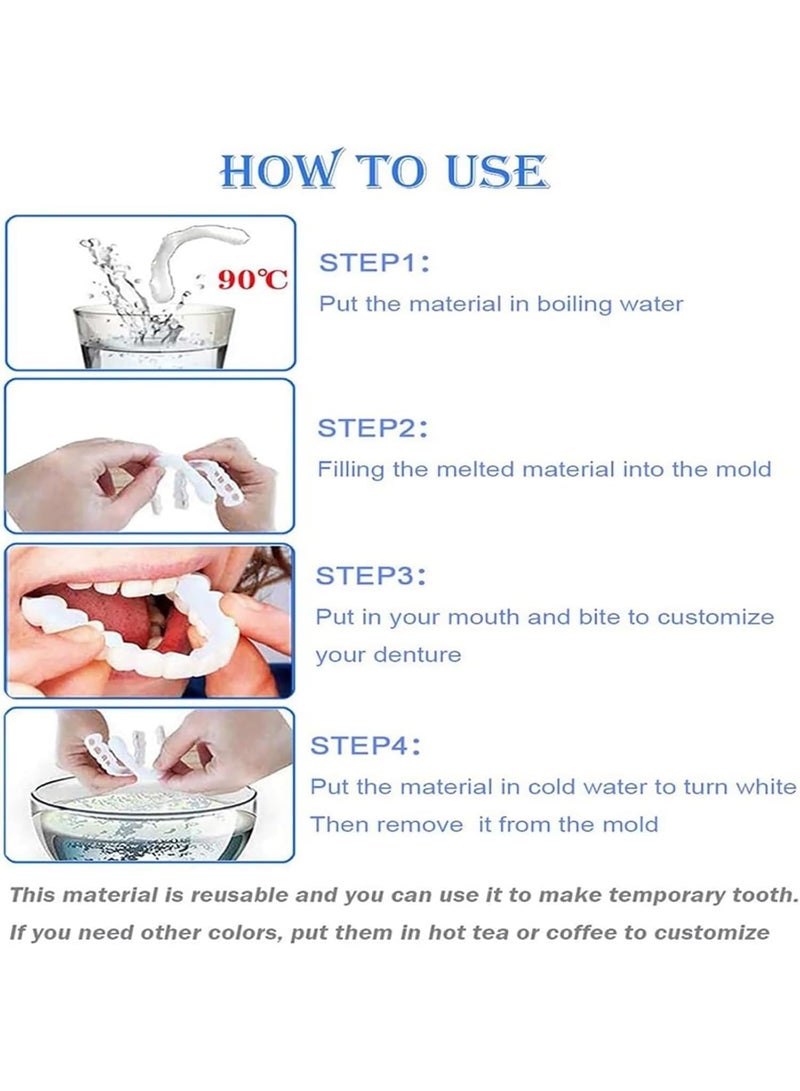 HOW TO USE

90℃

STEP1:
Put the material in boiling water

STEP2:
Filling the melted material into the mold

STEP3:
Put in your mouth and bite to customize your denture

STEP4:
Put the material in cold water to turn white
Then remove it from the mold

This material is reusable and you can use it to make temporary tooth.
If you need other colors, put them in hot tea or coffee to customize