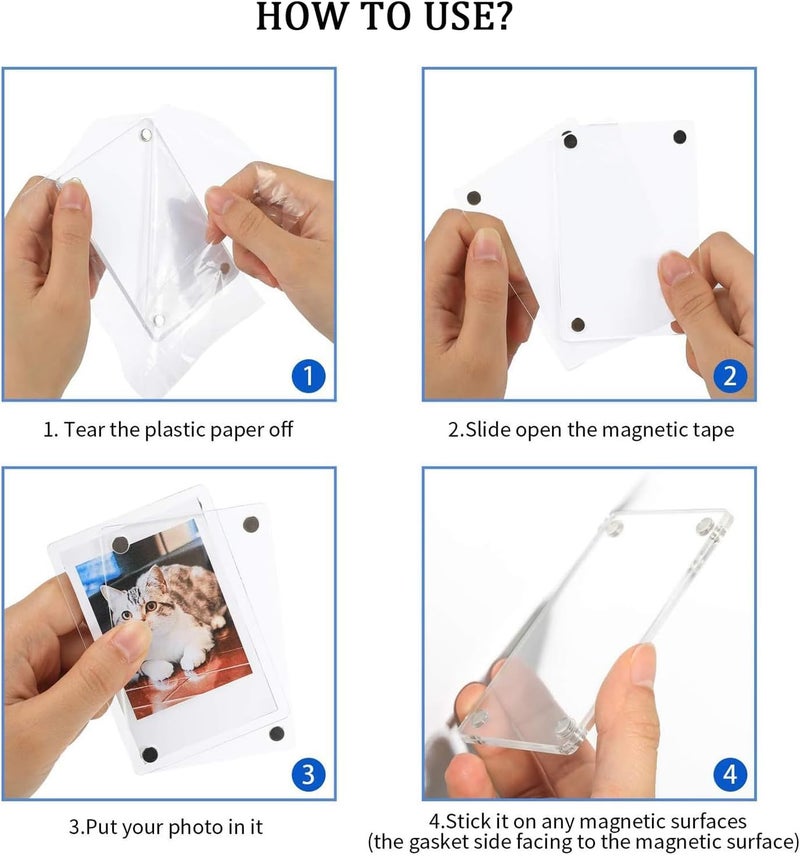 HOW TO USE?

1

1. Tear the plastic paper off

2

2.Slide open the magnetic tape

3

3.Put your photo in it

4

4.Stick it on any magnetic surfaces (the gasket side facing to the magnetic surface)