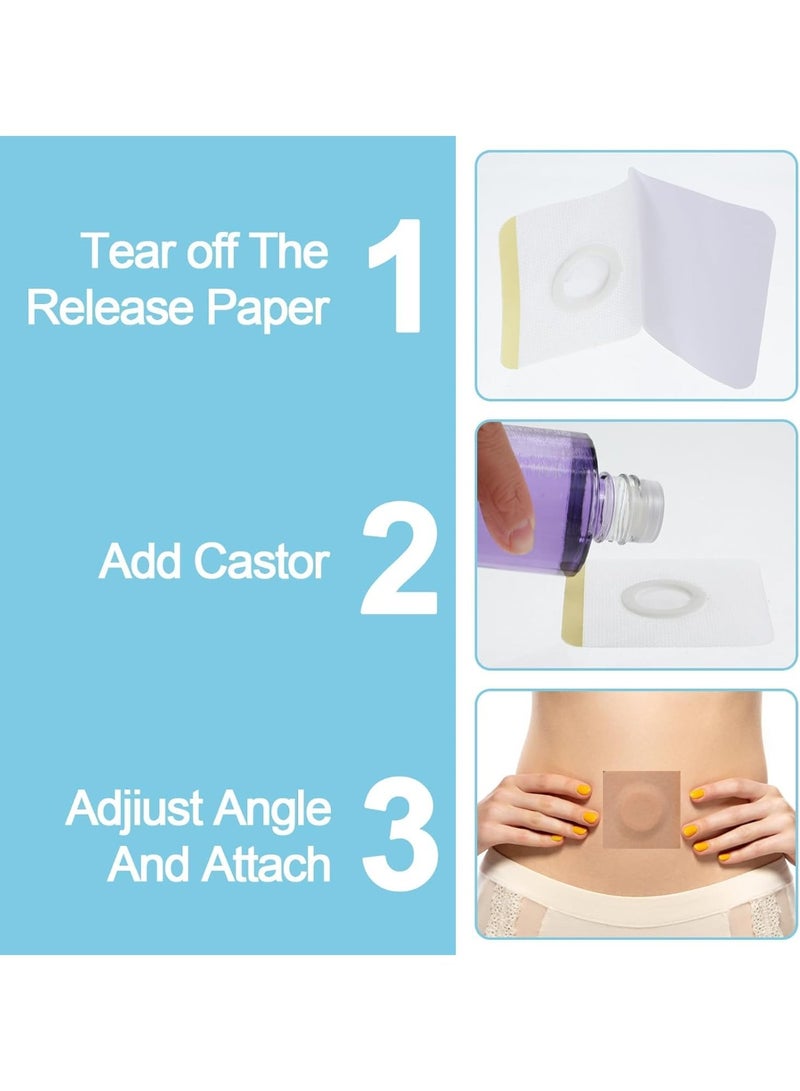 Tear off The Release Paper 1

Add Castor 2

Adjiust Angle And Attach 3