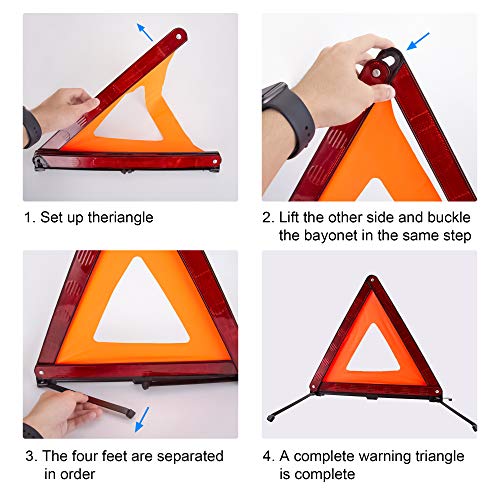 1. Set up theriangle

2. Lift the other side and buckle the bayonet in the same step

3. The four feet are separated in order

4. A complete warning triangle is complete