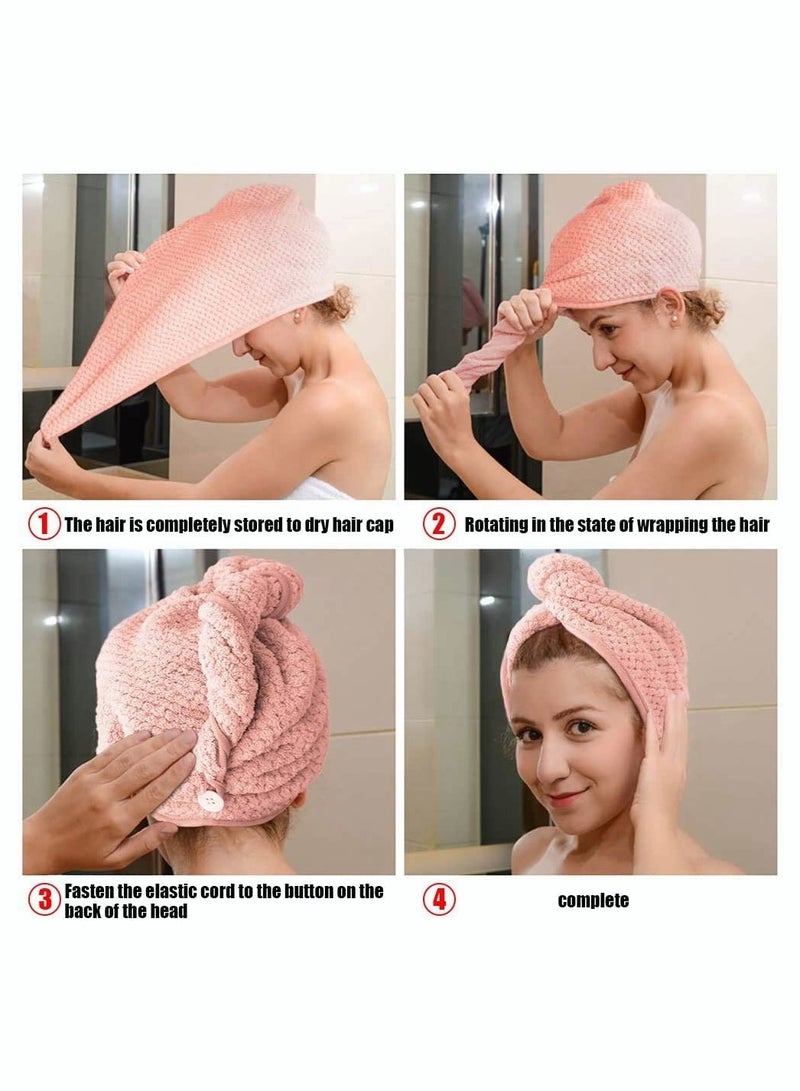 1 The hair is completely stored to dry hair cap

2 Rotating in the state of wrapping the hair

3 Fasten the elastic cord to the button on the back of the head

4 complete