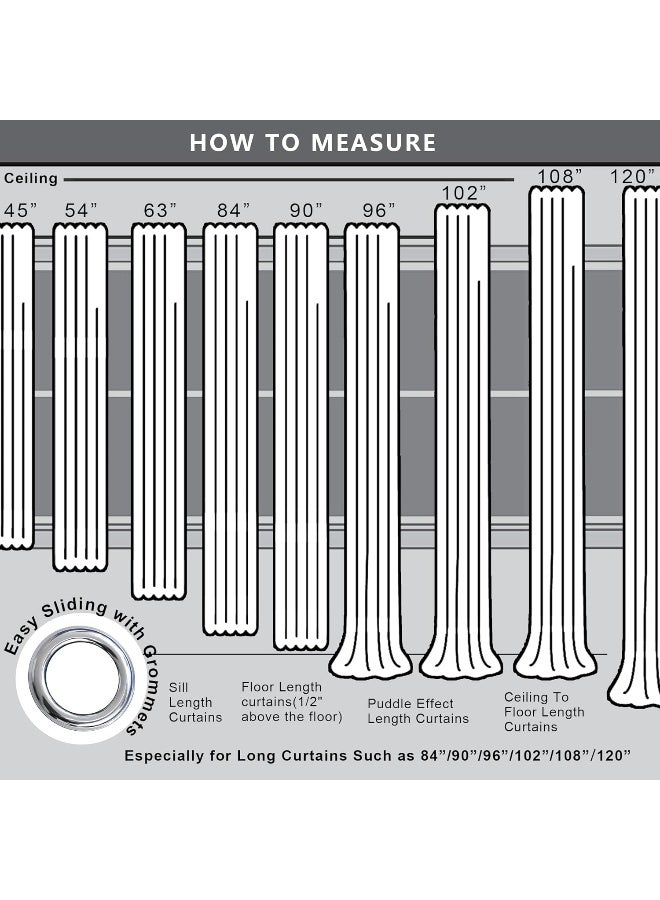 HOW TO MEASURE

Ceiling

45”
54”
63”
84”
90”
96”
102”
108”
120”

Easy Sliding with Grommets

Sill Length Curtains

Floor Length curtains(1/2" above the floor)

Puddle Effect Length Curtains

Ceiling To Floor Length Curtains

Especially for Long Curtains Such as 84”/90”/96”/102”/108”/120”