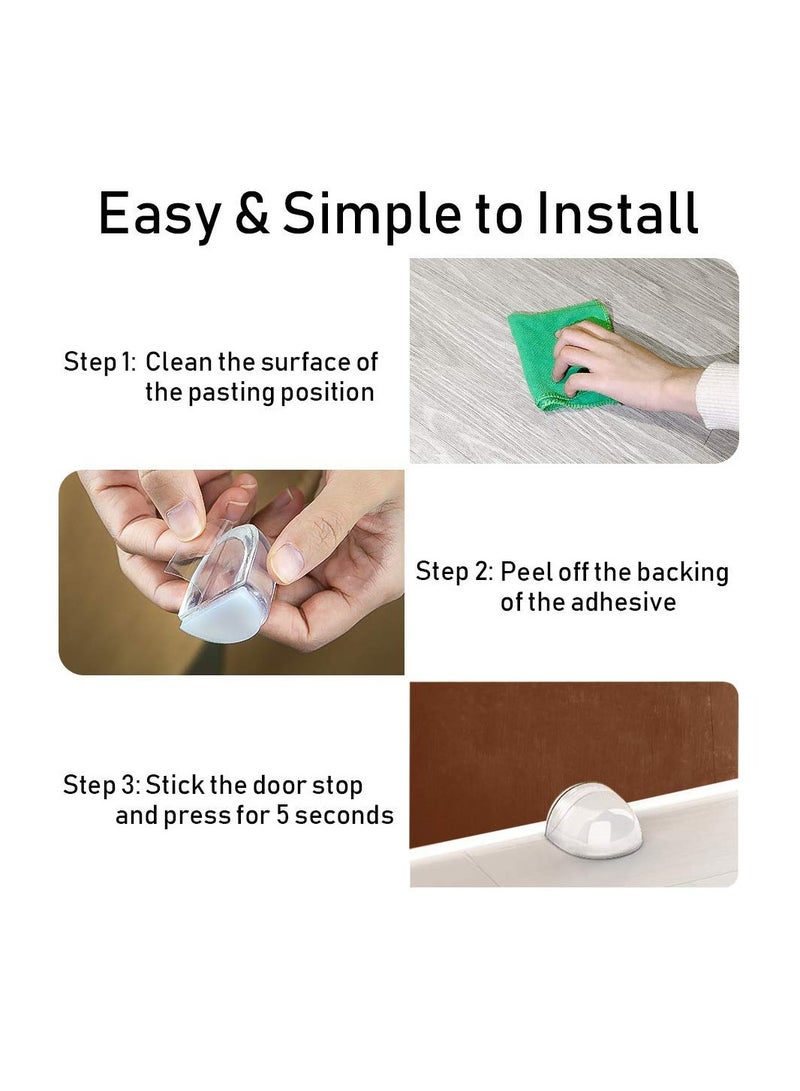 Easy & Simple to Install

Step 1: Clean the surface of the pasting position

Step 2: Peel off the backing of the adhesive

Step 3: Stick the door stop and press for 5 seconds