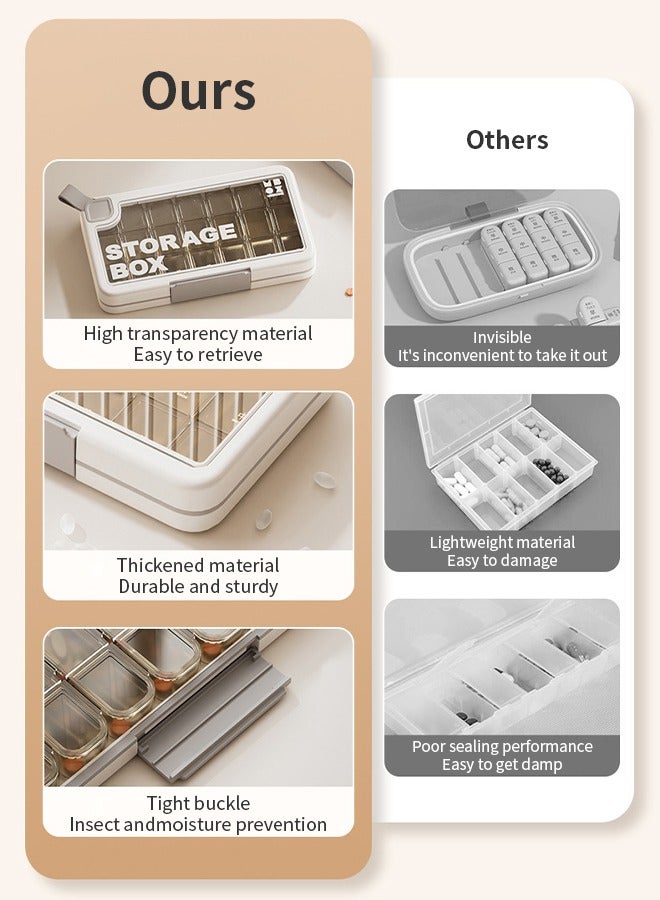 Ours

STORAGE BOX

High transparency material
Easy to retrieve

Thickened material
Durable and sturdy

Tight buckle
Insect andmoisture prevention

Others

Invisible
It's inconvenient to take it out

Lightweight material
Easy to damage

Poor sealing performance
Easy to get damp