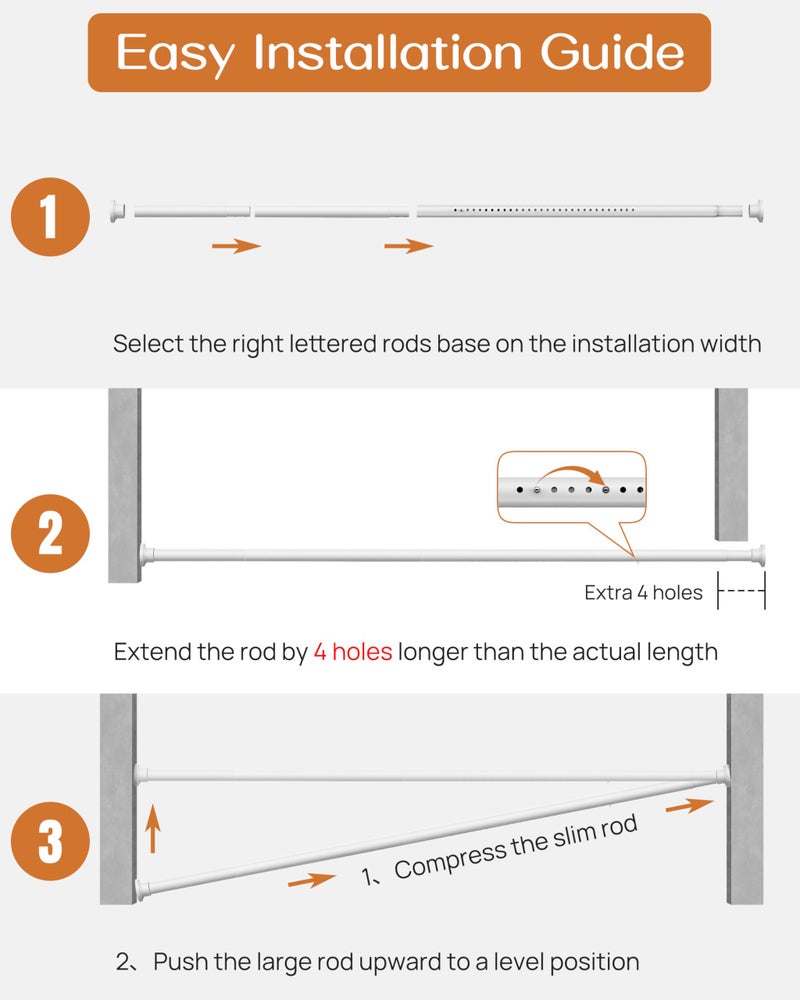 Easy Installation Guide

1

Select the right lettered rods base on the installation width

2

Extra 4 holes

Extend the rod by 4 holes longer than the actual length

3

1、Compress the slim rod

2、Push the large rod upward to a level position