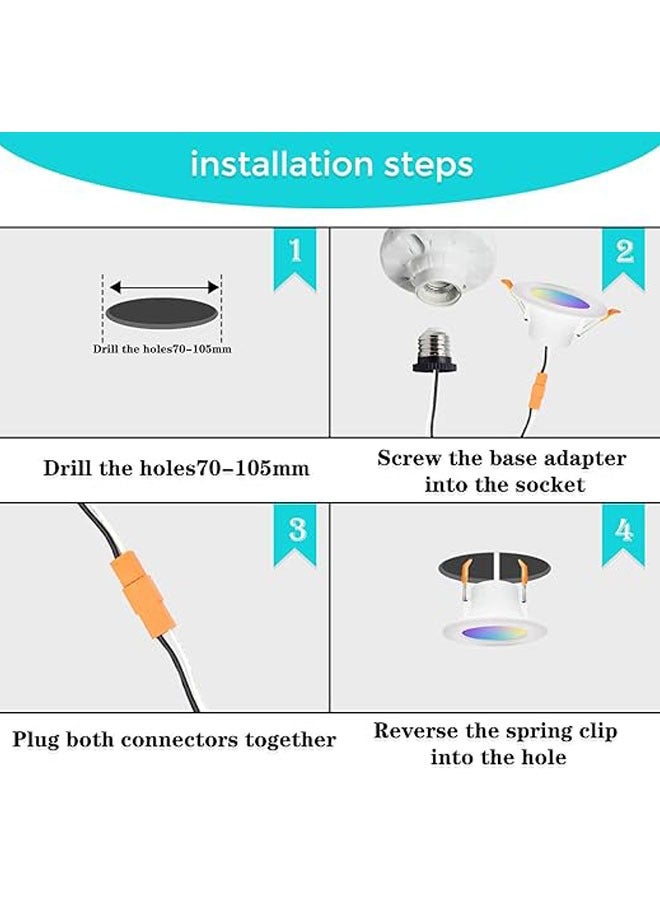 installation steps

1

Drill the holes70–105mm

Drill the holes70–105mm

2

Screw the base adapter into the socket

3

Plug both connectors together

4

Reverse the spring clip into the hole