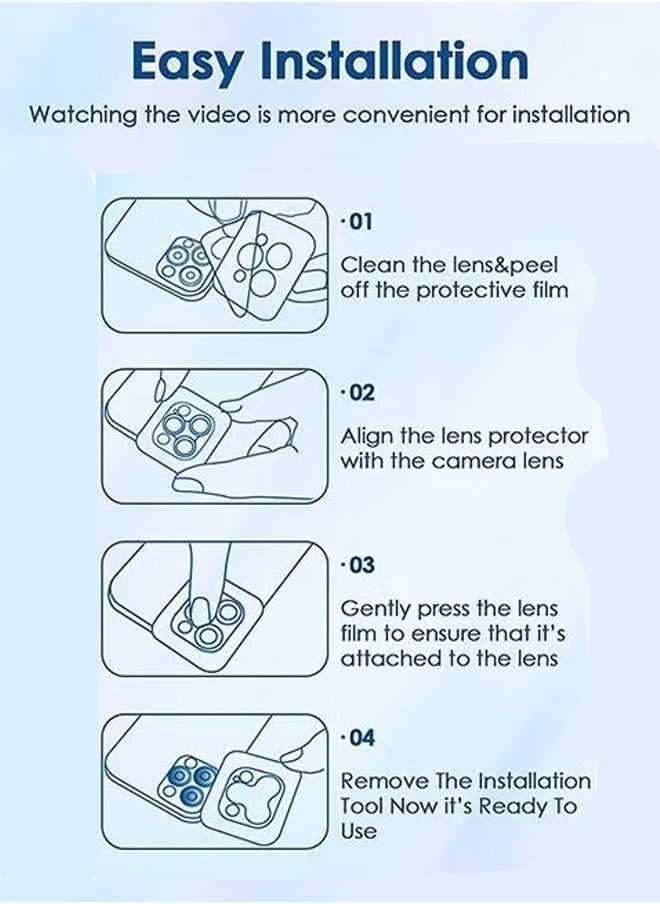 Easy Installation

Watching the video is more convenient for installation

·01

Clean the lens&peel off the protective film

·02

Align the lens protector with the camera lens

·03

Gently press the lens film to ensure that it's attached to the lens

·04

Remove The Installation Tool Now it's Ready To Use