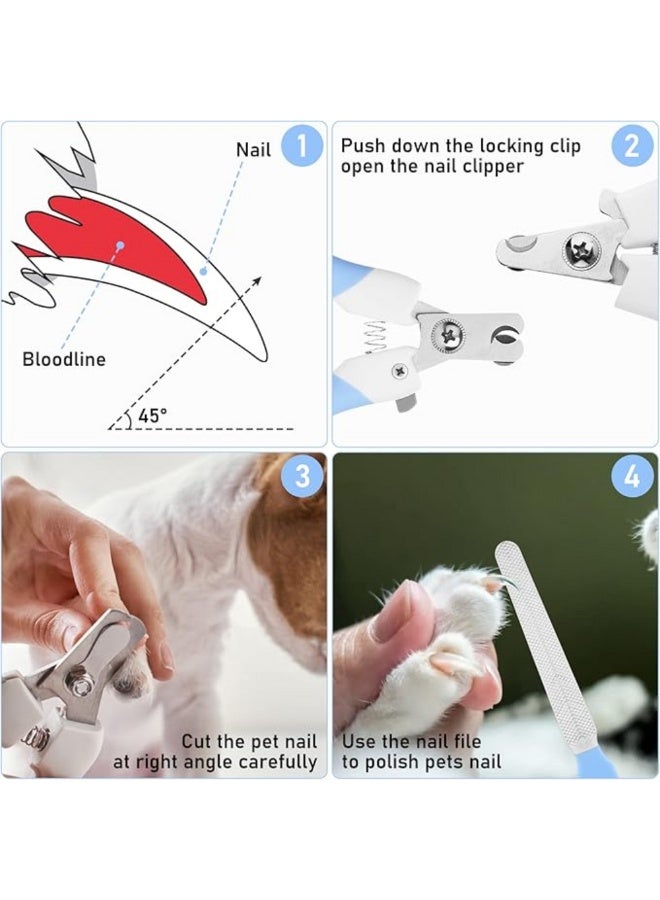 Nail 1

Bloodline

45°

Push down the locking clip open the nail clipper 2

3

Cut the pet nail at right angle carefully

4

Use the nail file to polish pets nail