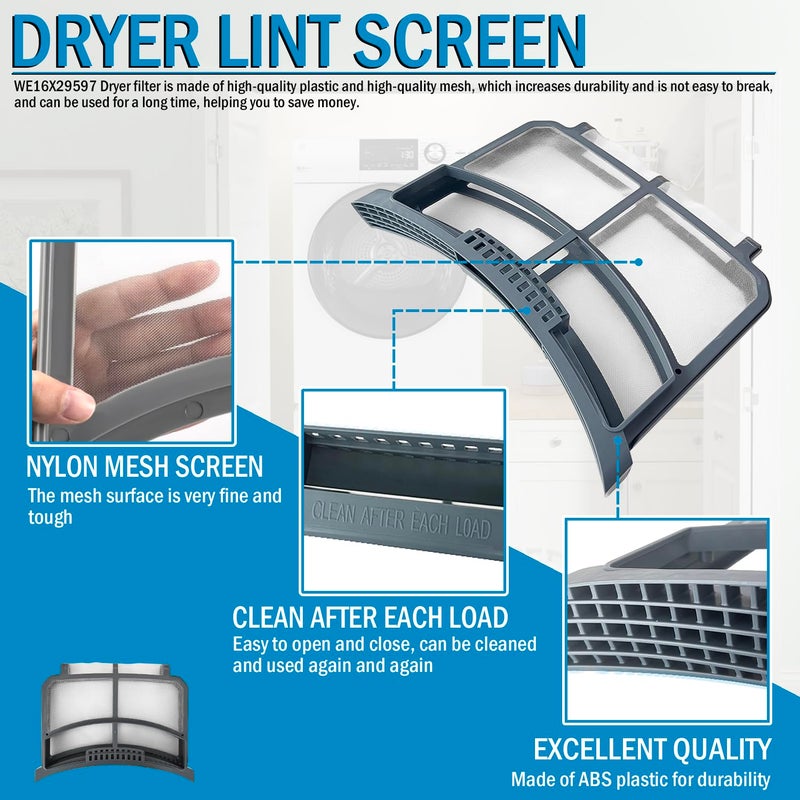 DRYER LINT SCREEN

WE16X29597 Dryer filter is made of high-quality plastic and high-quality mesh, which increases durability and is not easy to break, and can be used for a long time, helping you to save money.

NYLON MESH SCREEN
The mesh surface is very fine and tough

CLEAN AFTER EACH LOAD

CLEAN AFTER EACH LOAD
Easy to open and close, can be cleaned and used again and again

EXCELLENT QUALITY
Made of ABS plastic for durability