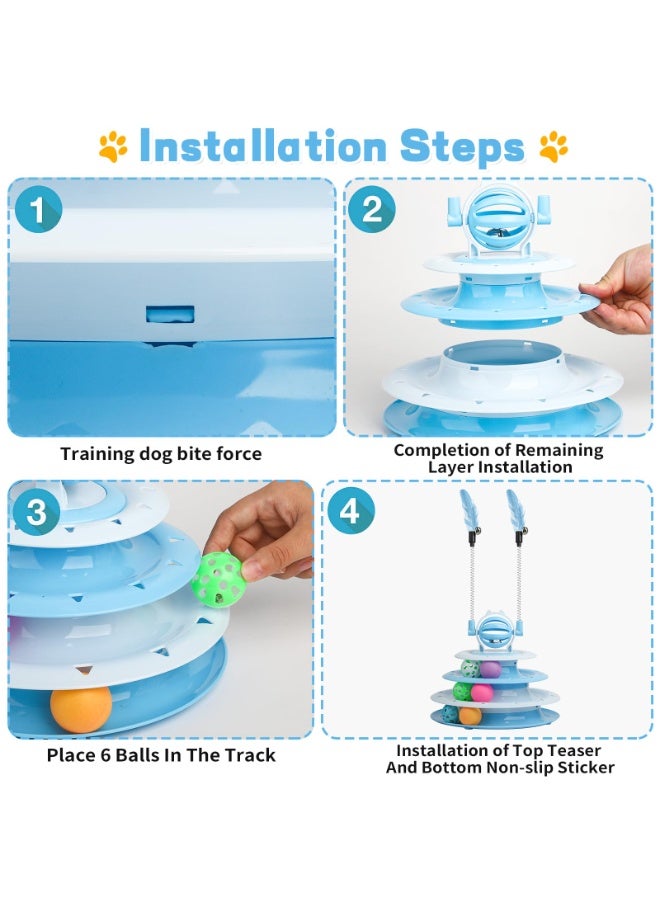 Installation Steps

1

Training dog bite force

2

Completion of Remaining Layer Installation

3

Place 6 Balls In The Track

4

Installation of Top Teaser And Bottom Non-slip Sticker