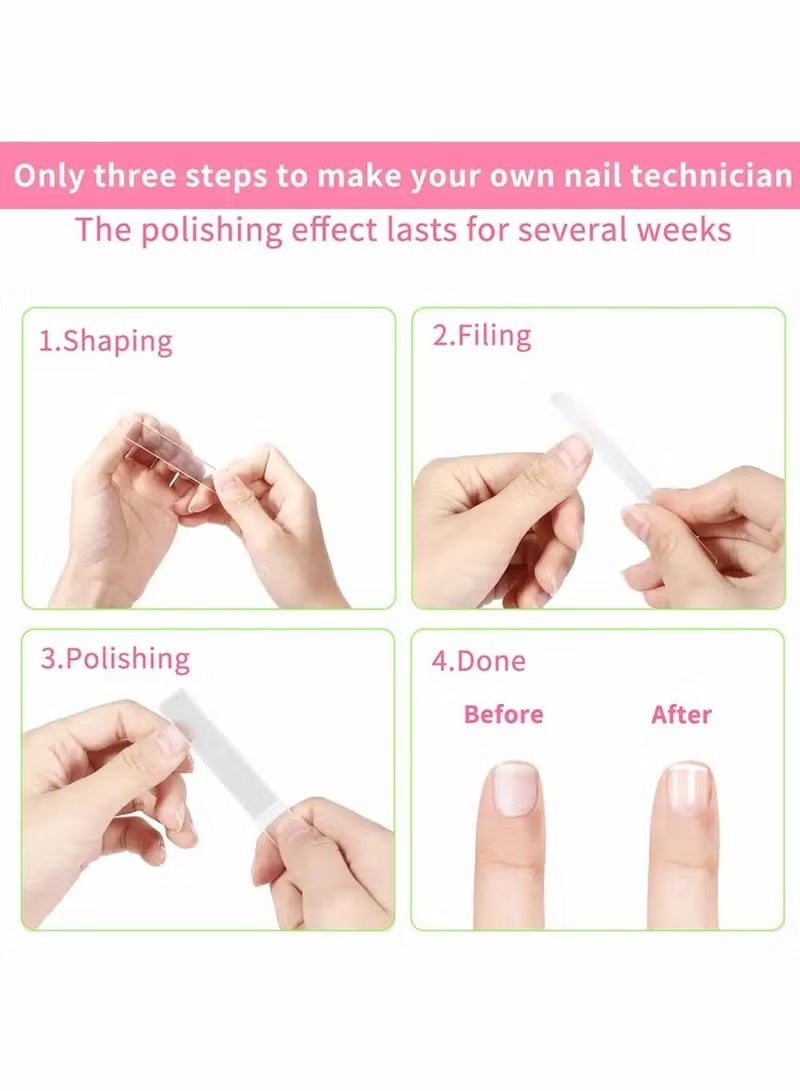 Only three steps to make your own nail technician
The polishing effect lasts for several weeks

1.Shaping

2.Filing

3.Polishing

4.Done

Before

After