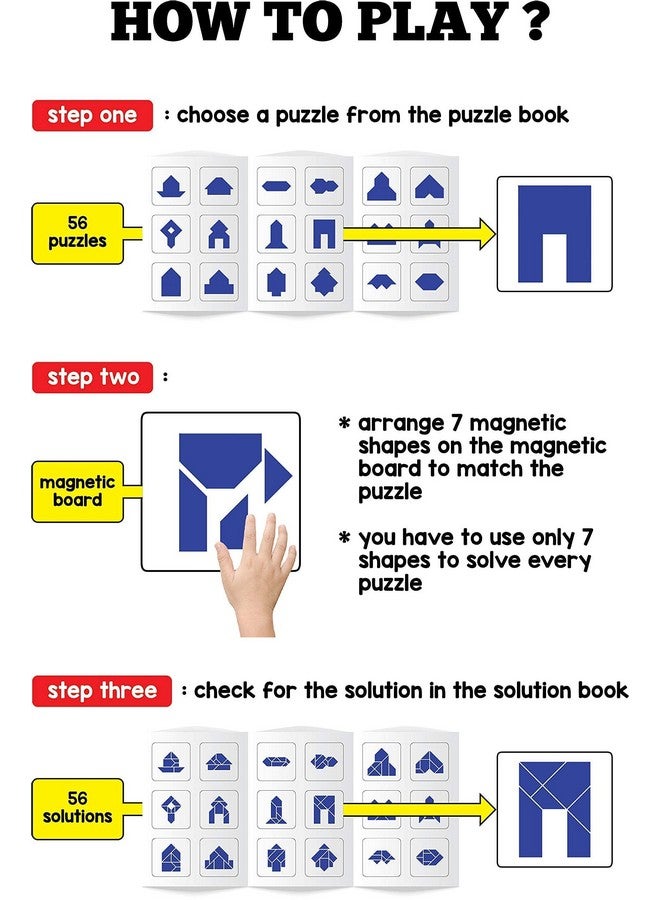 HOW TO PLAY ?

step one : choose a puzzle from the puzzle book

56 puzzles

step two :

magnetic board

* arrange 7 magnetic shapes on the magnetic board to match the puzzle

* you have to use only 7 shapes to solve every puzzle

step three : check for the solution in the solution book

56 solutions