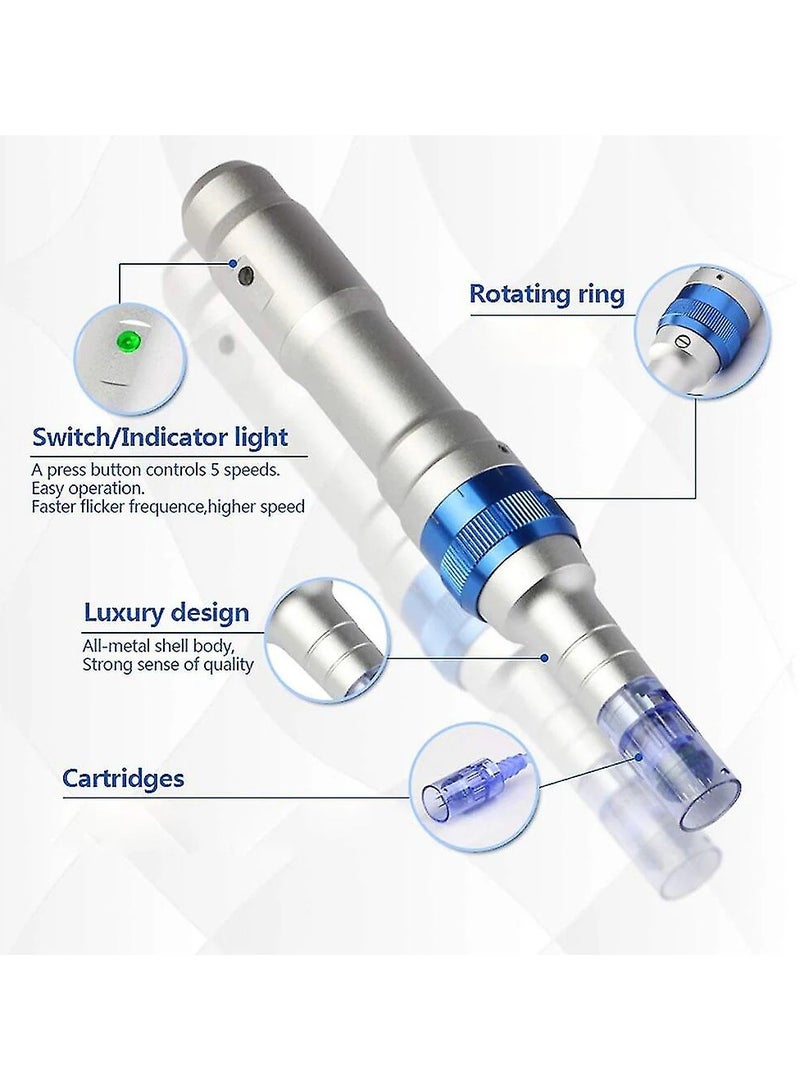 Rotating ring

Switch/Indicator light
A press button controls 5 speeds.
Easy operation.
Faster flicker frequence,higher speed

Luxury design
All-metal shell body,
Strong sense of quality

Cartridges