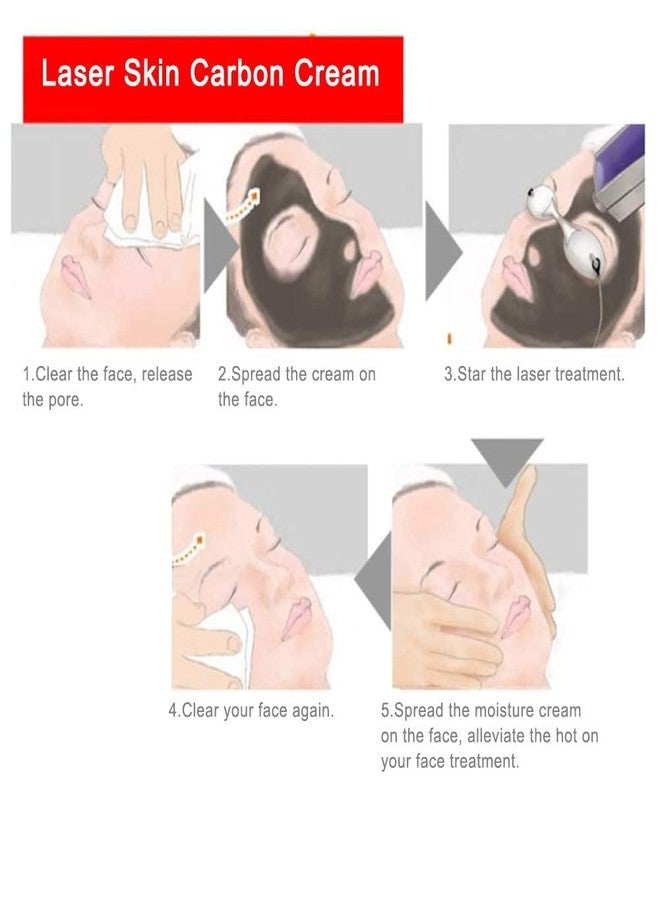 Laser Skin Carbon Cream

1.Clear the face, release the pore.

2.Spread the cream on the face.

3.Star the laser treatment.

4.Clear your face again.

5.Spread the moisture cream on the face, alleviate the hot on your face treatment.