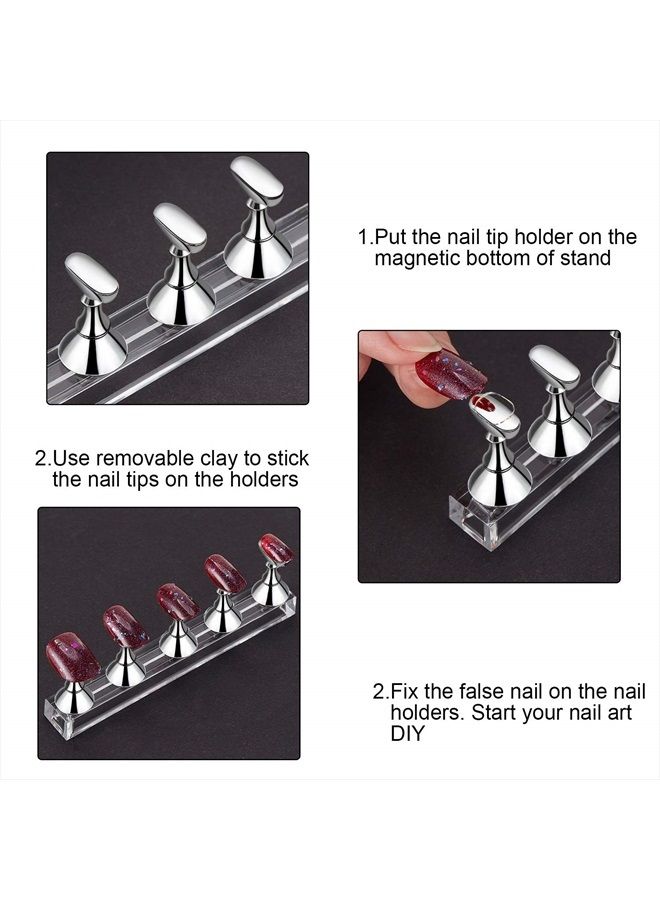 1.Put the nail tip holder on the magnetic bottom of stand

2.Use removable clay to stick the nail tips on the holders

2.Fix the false nail on the nail holders. Start your nail art DIY