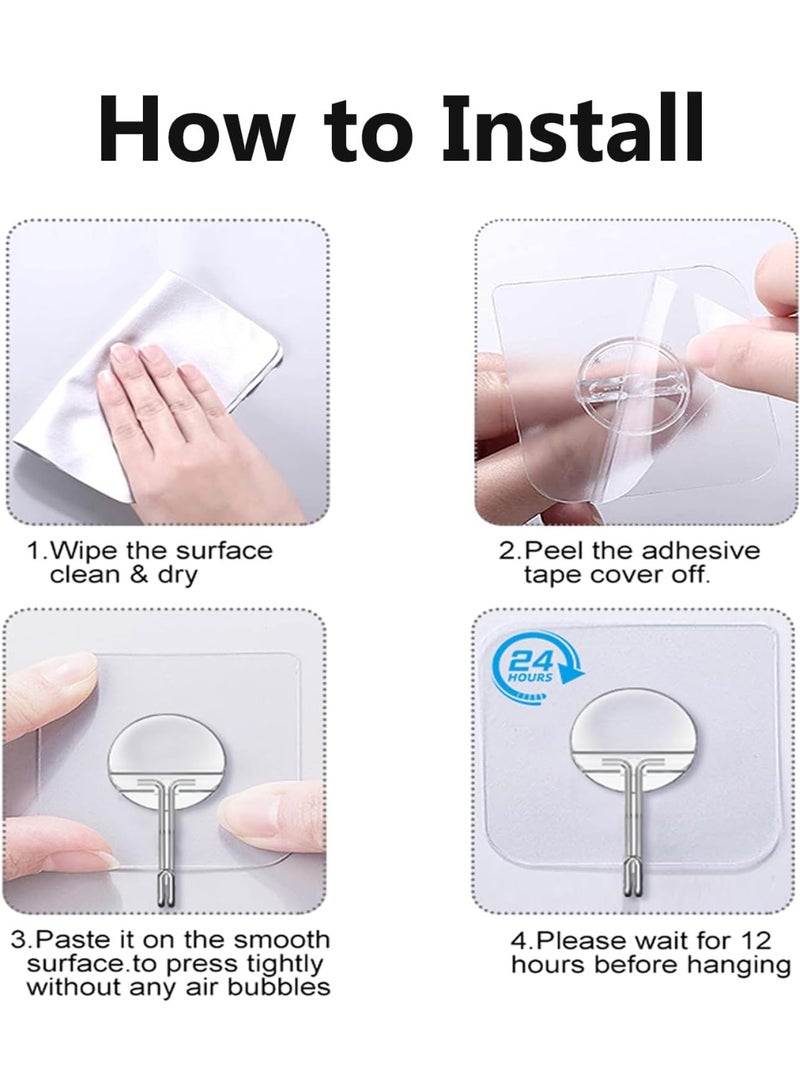 How to Install

1.Wipe the surface clean & dry

2.Peel the adhesive tape cover off.

3.Paste it on the smooth surface.to press tightly without any air bubbles

24 HOURS

4.Please wait for 12 hours before hanging