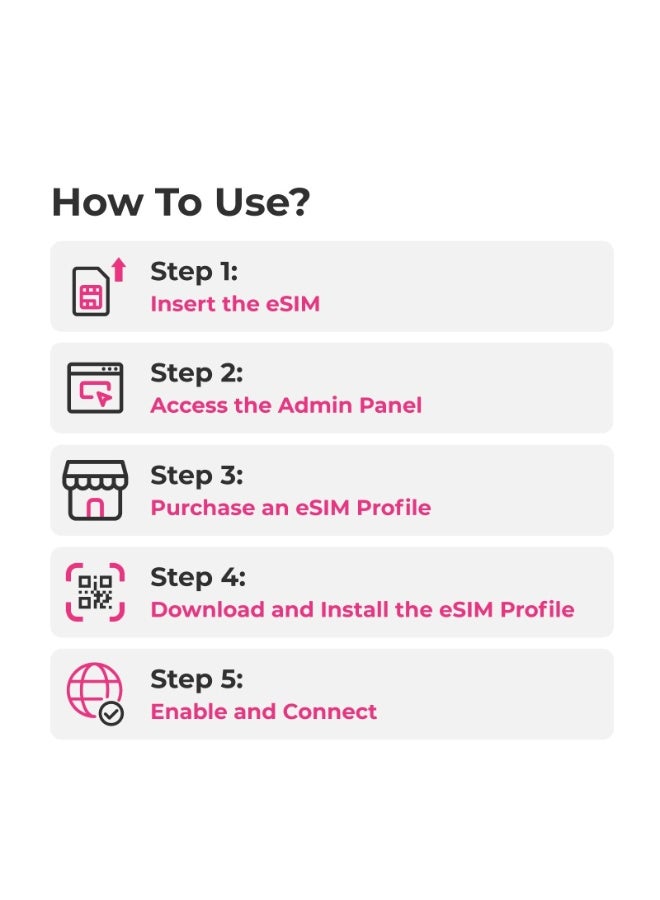 How To Use?

Step 1:
Insert the eSIM

Step 2:
Access the Admin Panel

Step 3:
Purchase an eSIM Profile

Step 4:
Download and Install the eSIM Profile

Step 5:
Enable and Connect