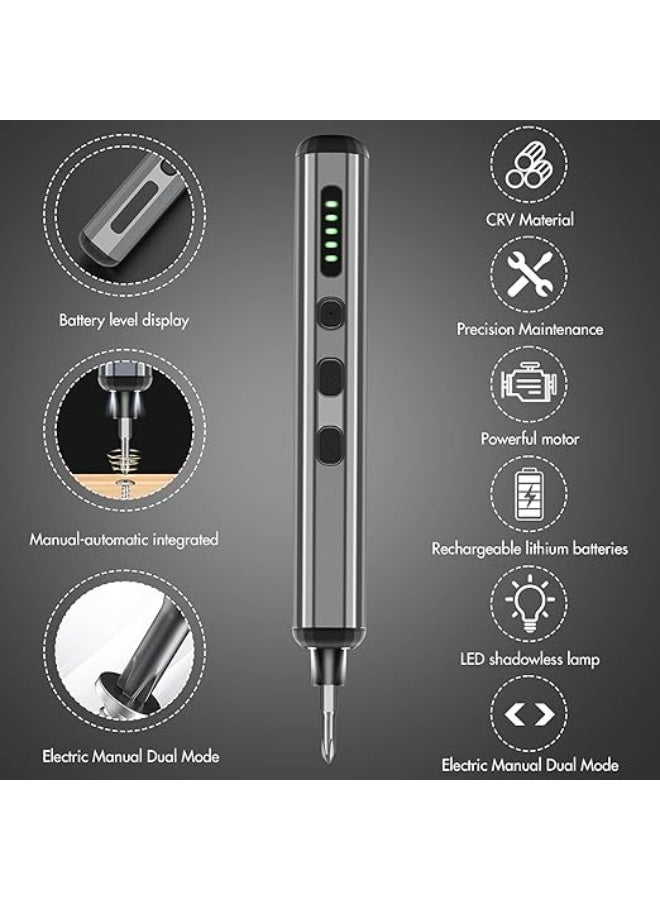 Battery level display

Manual-automatic integrated

Electric Manual Dual Mode

CRV Material

Precision Maintenance

Powerful motor

Rechargeable lithium batteries

LED shadowless lamp

Electric Manual Dual Mode