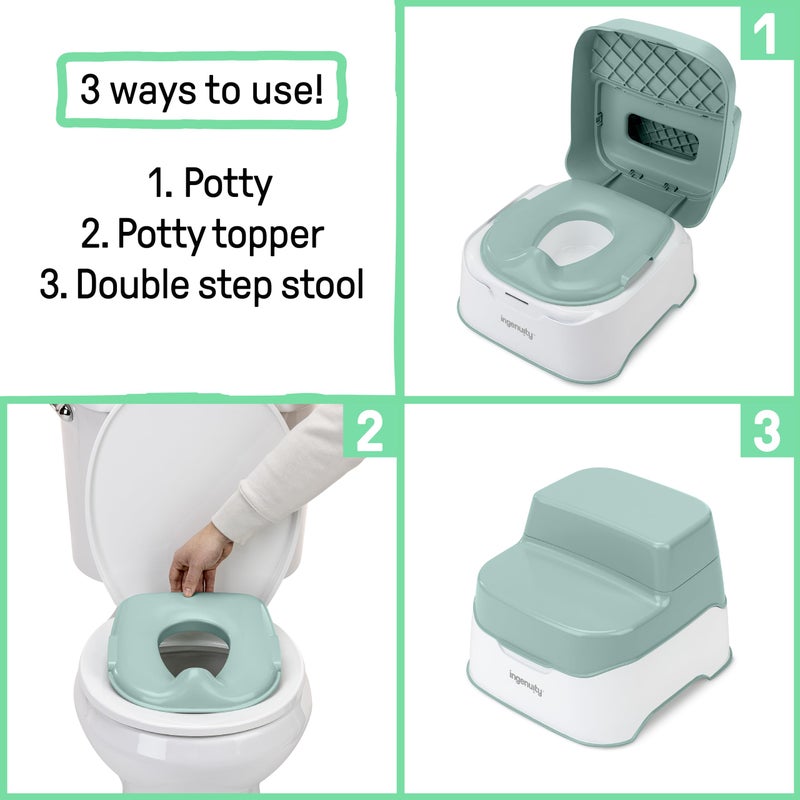 3 ways to use!

1. Potty
2. Potty topper
3. Double step stool

1

ingenuity

2

3

ingenuity