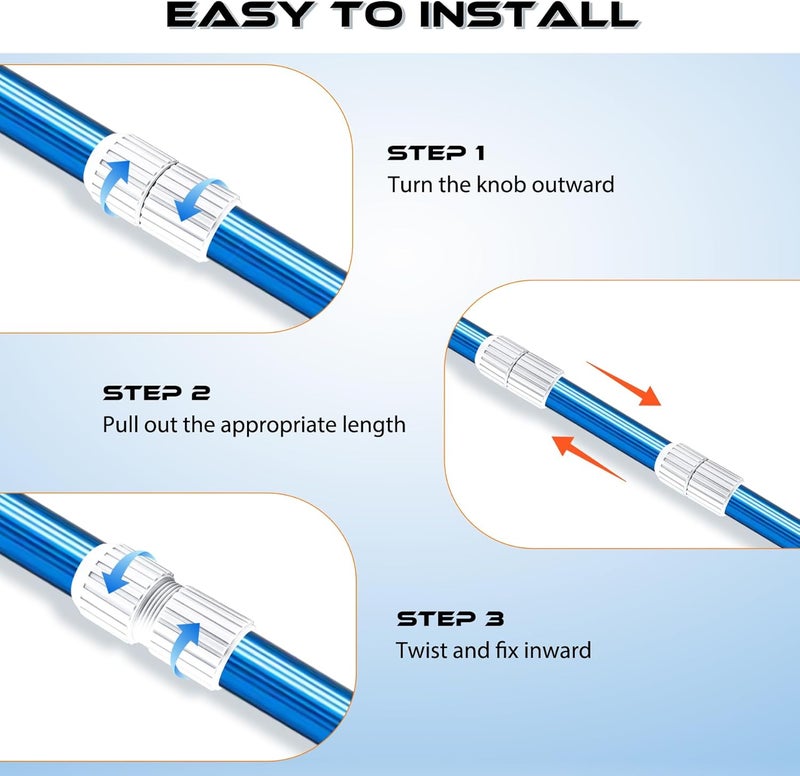 EASY TO INSTALL

STEP 1
Turn the knob outward

STEP 2
Pull out the appropriate length

STEP 3
Twist and fix inward