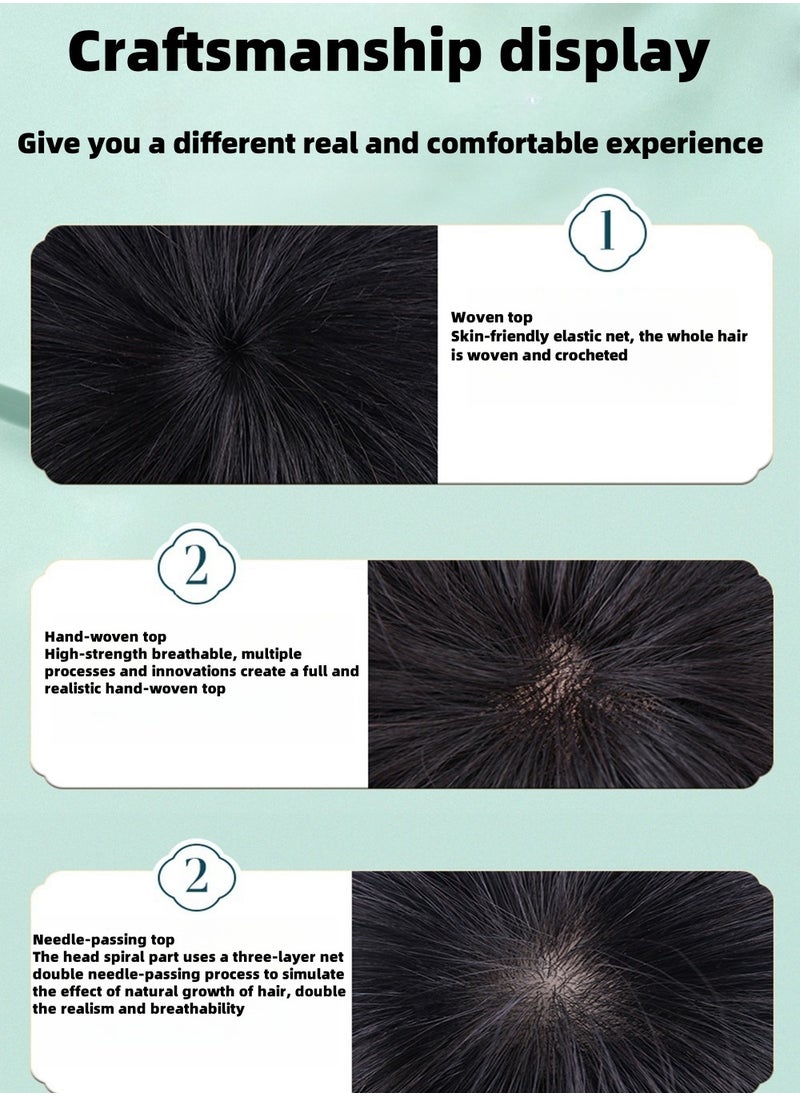 Craftsmanship display

Give you a different real and comfortable experience

1

Woven top
Skin-friendly elastic net, the whole hair is woven and crocheted

2

Hand-woven top
High-strength breathable, multiple processes and innovations create a full and realistic hand-woven top

2

Needle-passing top
The head spiral part uses a three-layer net double needle-passing process to simulate the effect of natural growth of hair, double the realism and breathability