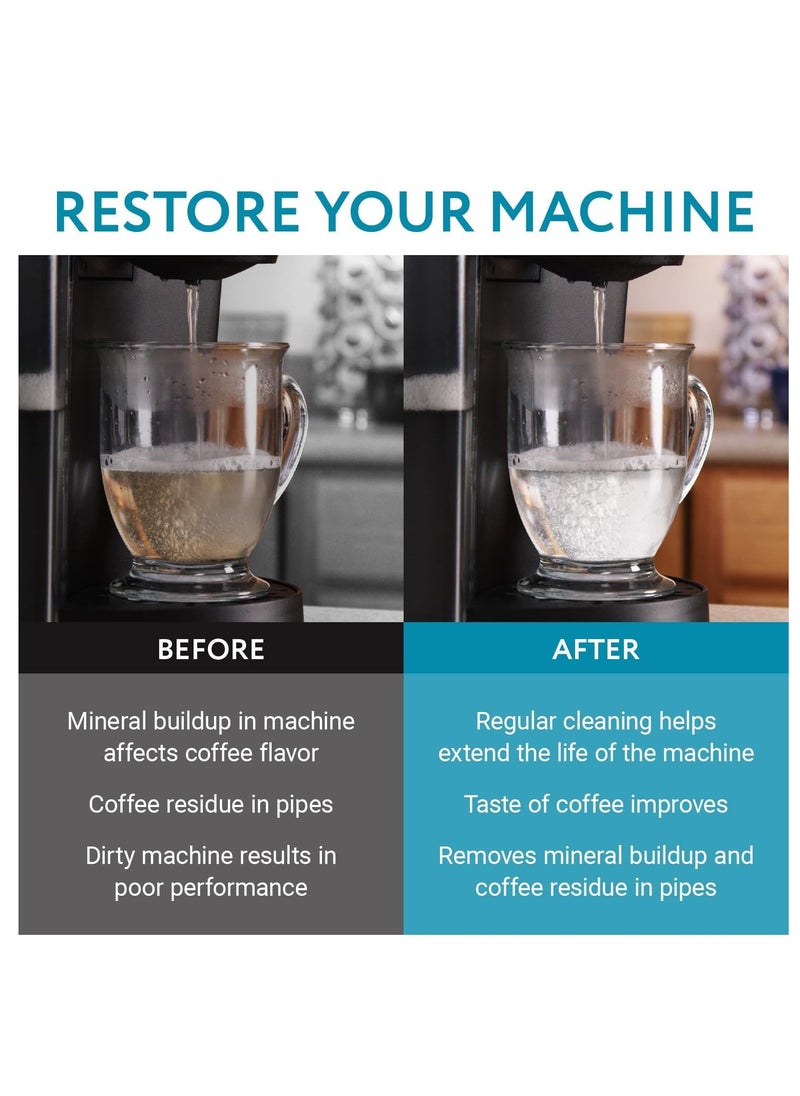 RESTORE YOUR MACHINE

BEFORE

Mineral buildup in machine affects coffee flavor

Coffee residue in pipes

Dirty machine results in poor performance

AFTER

Regular cleaning helps extend the life of the machine

Taste of coffee improves

Removes mineral buildup and coffee residue in pipes