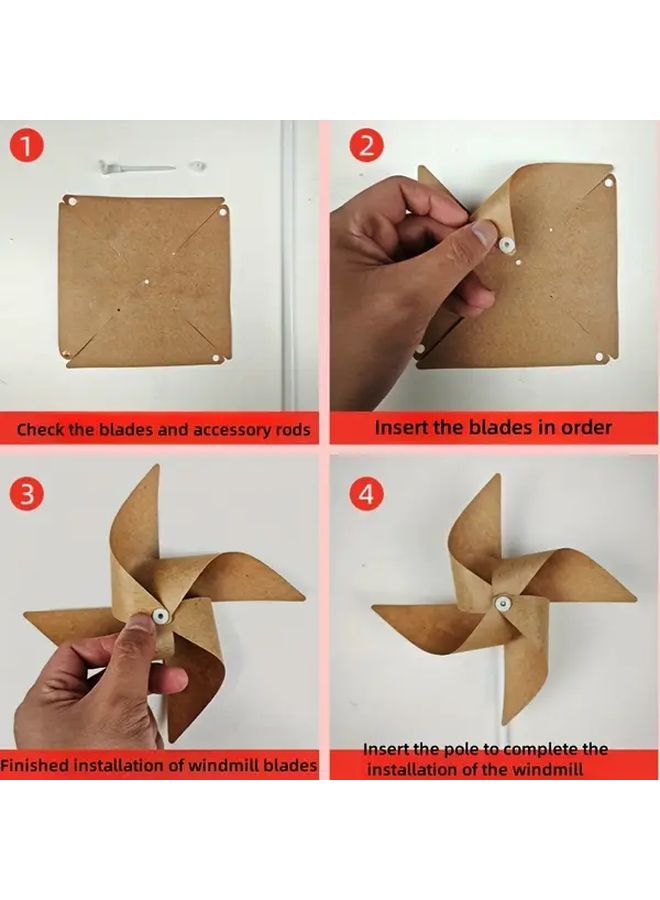 1

Check the blades and accessory rods

2

Insert the blades in order

3

Finished installation of windmill blades

4

Insert the pole to complete the installation of the windmill