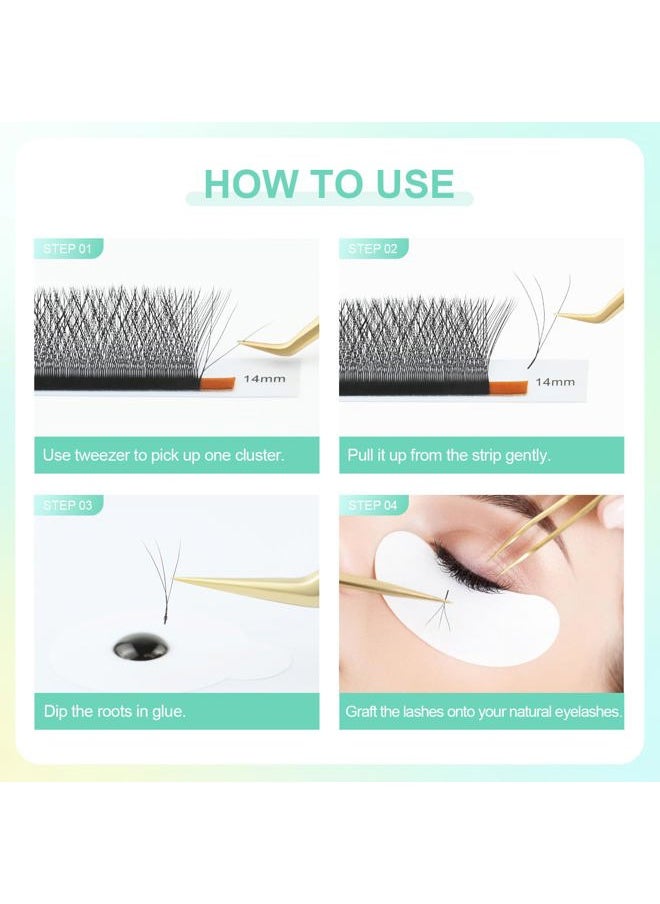 HOW TO USE

STEP 01

14mm

Use tweezer to pick up one cluster.

STEP 02

14mm

Pull it up from the strip gently.

STEP 03

Dip the roots in glue.

STEP 04

Graft the lashes onto your natural eyelashes.