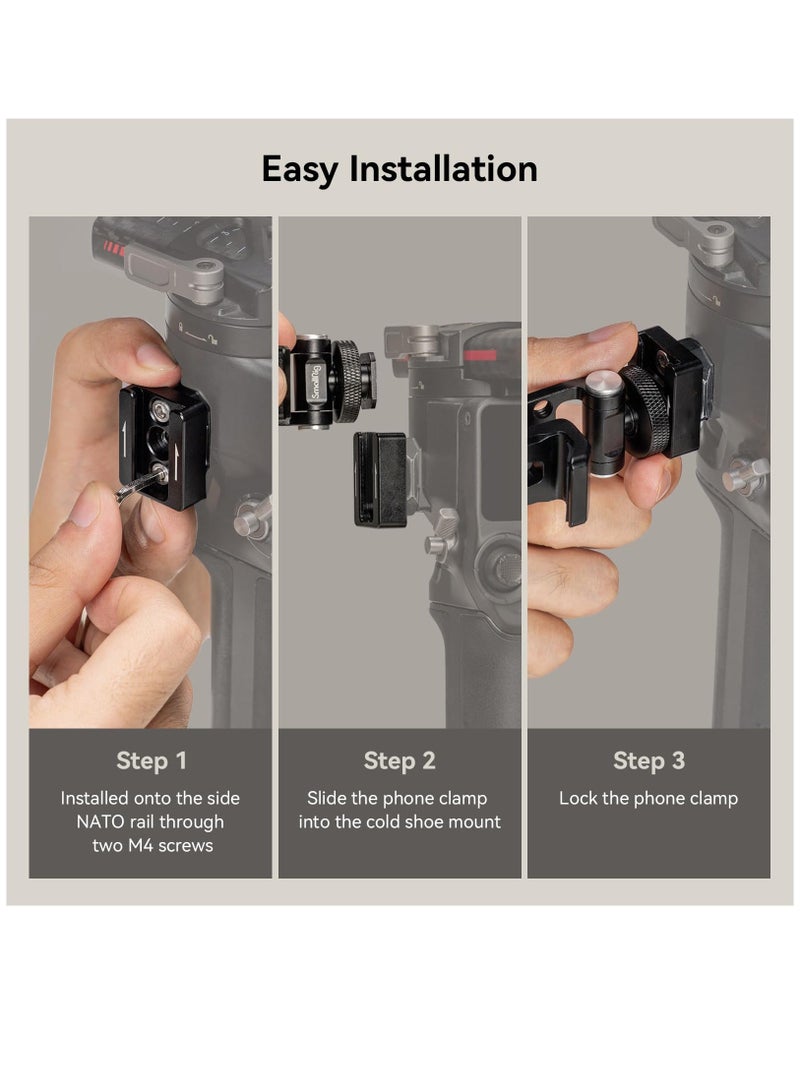 Easy Installation

SmallRig

Step 1
Installed onto the side NATO rail through two M4 screws

Step 2
Slide the phone clamp into the cold shoe mount

Step 3
Lock the phone clamp