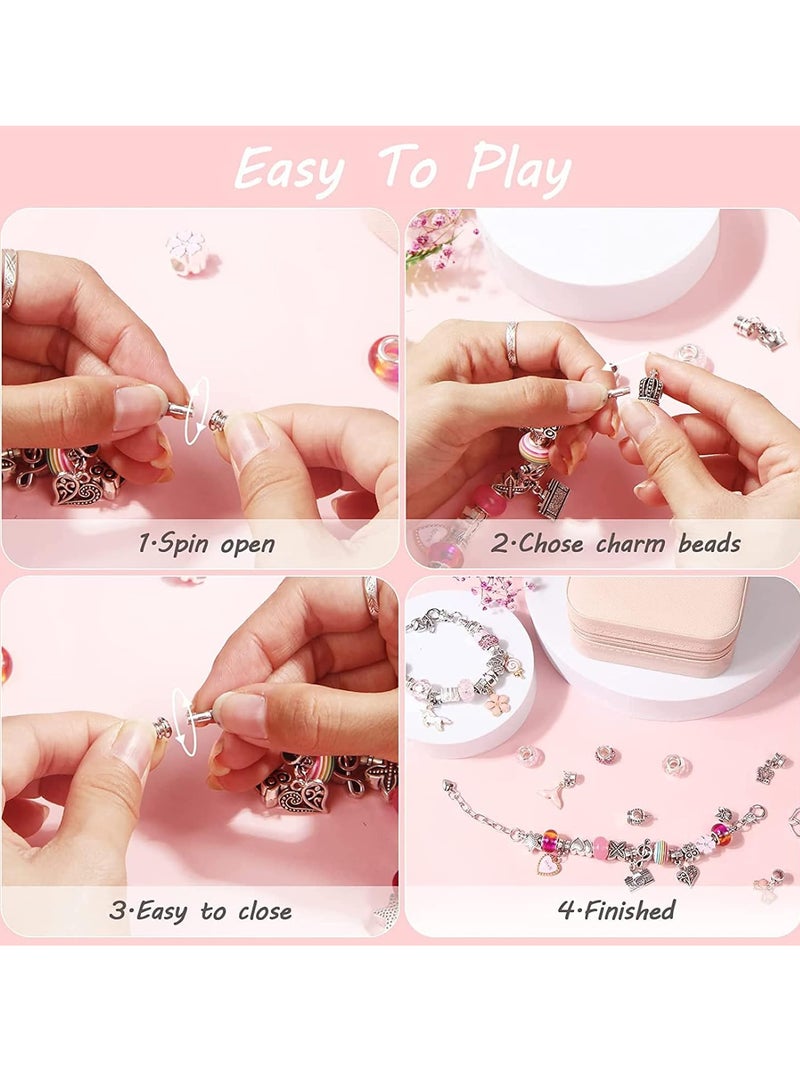 Easy To Play

1·Spin open

2·Chose charm beads

3·Easy to close

4·Finished