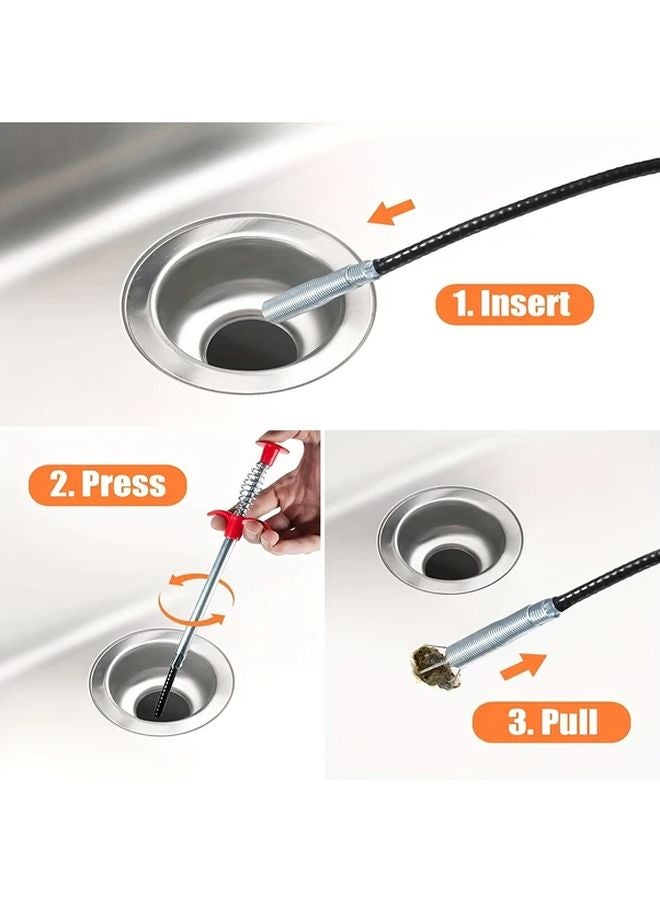 1. Insert

2. Press

3. Pull