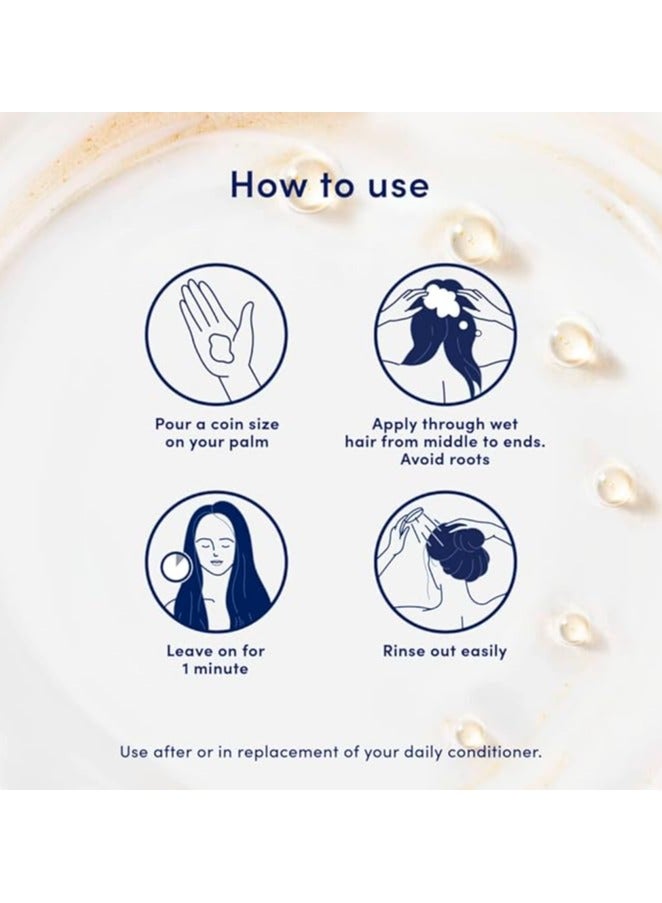 How to use

Pour a coin size on your palm

Apply through wet hair from middle to ends. Avoid roots

Leave on for 1 minute

Rinse out easily

Use after or in replacement of your daily conditioner.