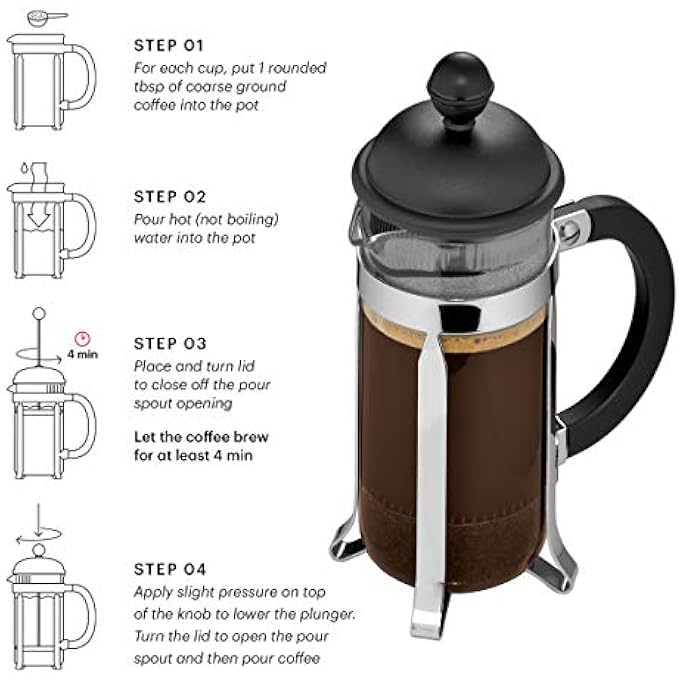 STEP 01
For each cup, put 1 rounded tbsp of coarse ground coffee into the pot

STEP 02
Pour hot (not boiling) water into the pot

4 min

STEP 03
Place and turn lid to close off the pour spout opening

Let the coffee brew for at least 4 min

STEP 04
Apply slight pressure on top of the knob to lower the plunger. Turn the lid to open the pour spout and then pour coffee