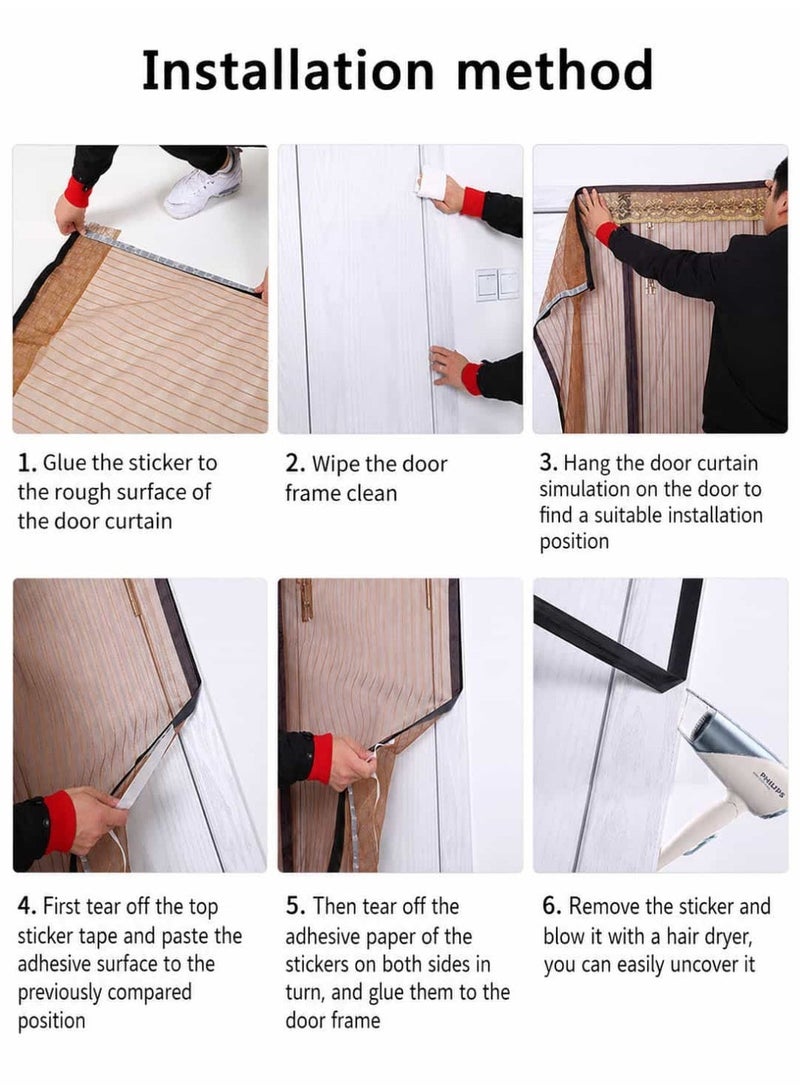 Installation method

1. Glue the sticker to the rough surface of the door curtain

2. Wipe the door frame clean

3. Hang the door curtain simulation on the door to find a suitable installation position

4. First tear off the top sticker tape and paste the adhesive surface to the previously compared position

5. Then tear off the adhesive paper of the stickers on both sides in turn, and glue them to the door frame

6. Remove the sticker and blow it with a hair dryer, you can easily uncover it