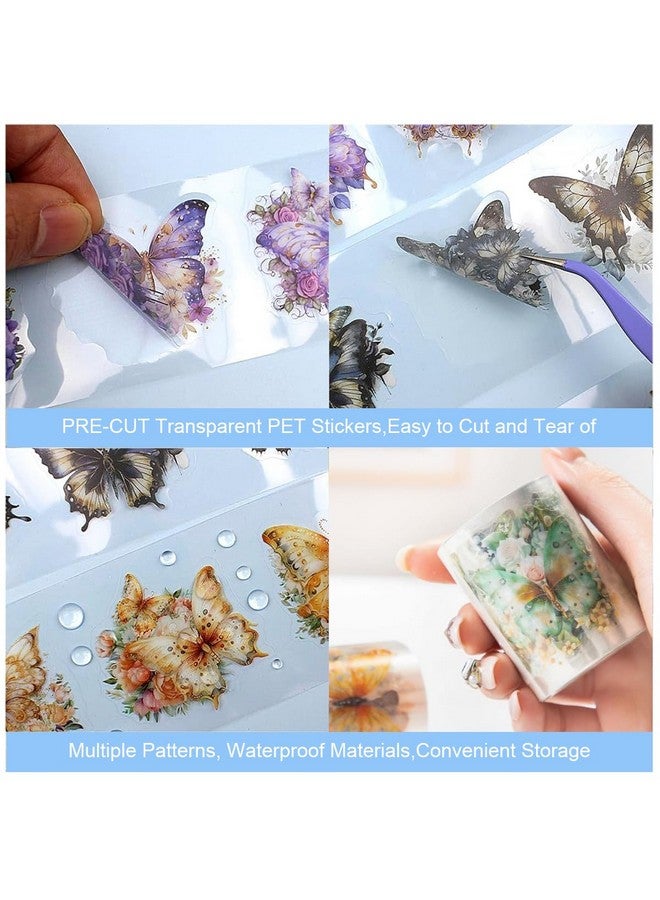 PRE-CUT Transparent PET Stickers,Easy to Cut and Tear of

Multiple Patterns, Waterproof Materials,Convenient Storage