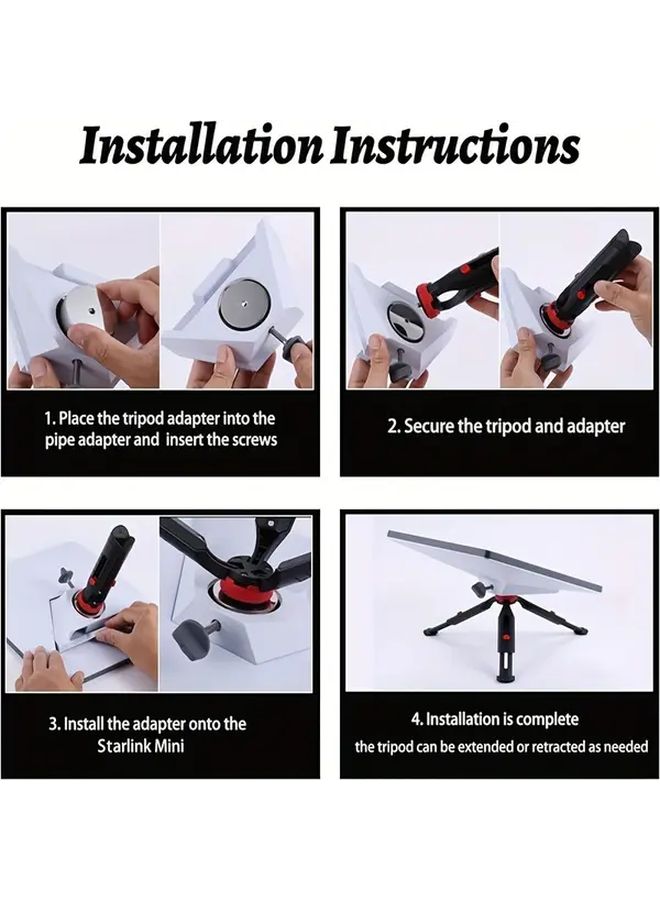 Installation Instructions

1. Place the tripod adapter into the pipe adapter and  insert the screws

2. Secure the tripod and adapter

3. Install the adapter onto the Starlink Mini

4. Installation is complete
the tripod can be extended or retracted as needed