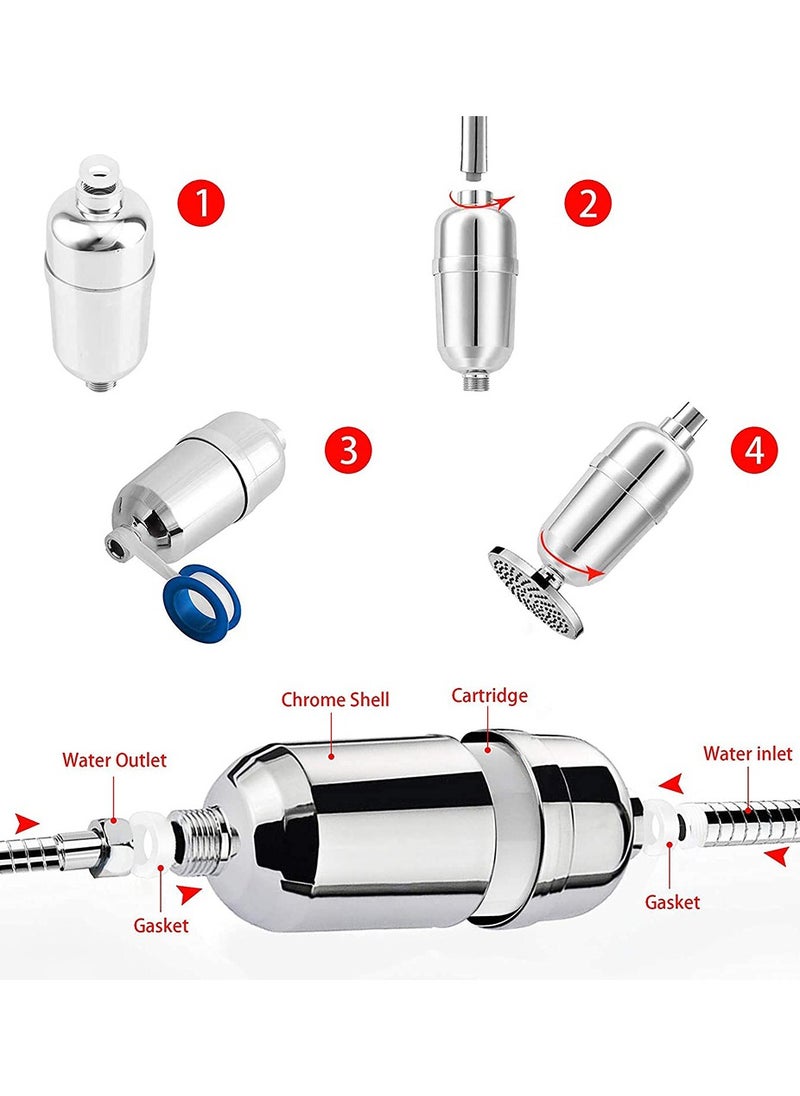 1

2

3

4

Chrome Shell

Cartridge

Water Outlet

Water inlet

Gasket

Gasket